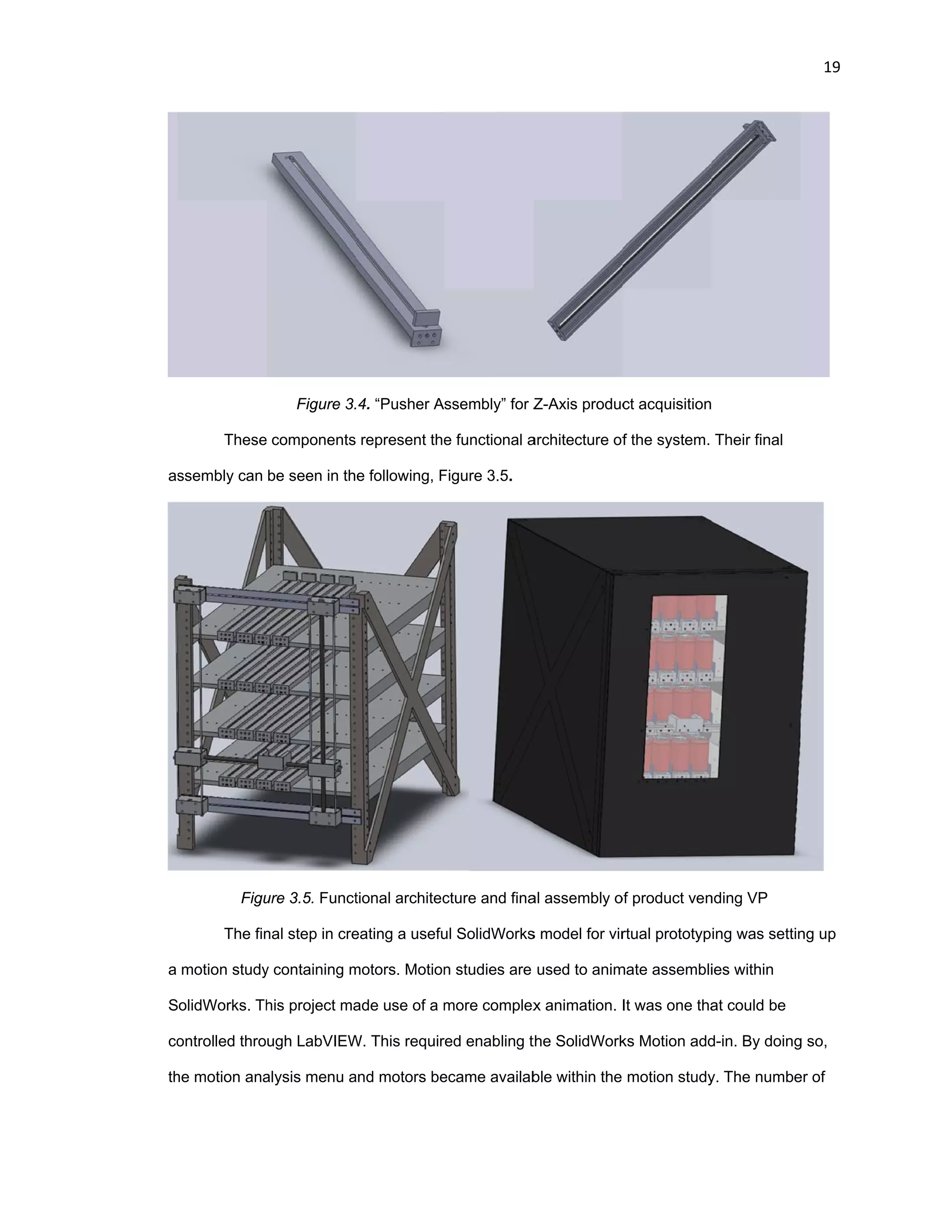 19

Figure 3.4. “Pusher Assembly” for Z-Axis product acquisition

These components represent the functional architecture of the system. Their final assembly can be seen in the following, Figure 3.5.

Figure 3.5. Functional architecture and final assembly of product vending VP

The final step in creating a useful SolidWorks model for virtual prototyping was setting up a motion study containing motors. Motion studies are used to animate assemblies within SolidWorks. This project made use of a more complex animation. It was one that could be controlled through LabVIEW. This required enabling the SolidWorks Motion add-in. By doing so, the motion analysis menu and motors became available within the motion study. The number of