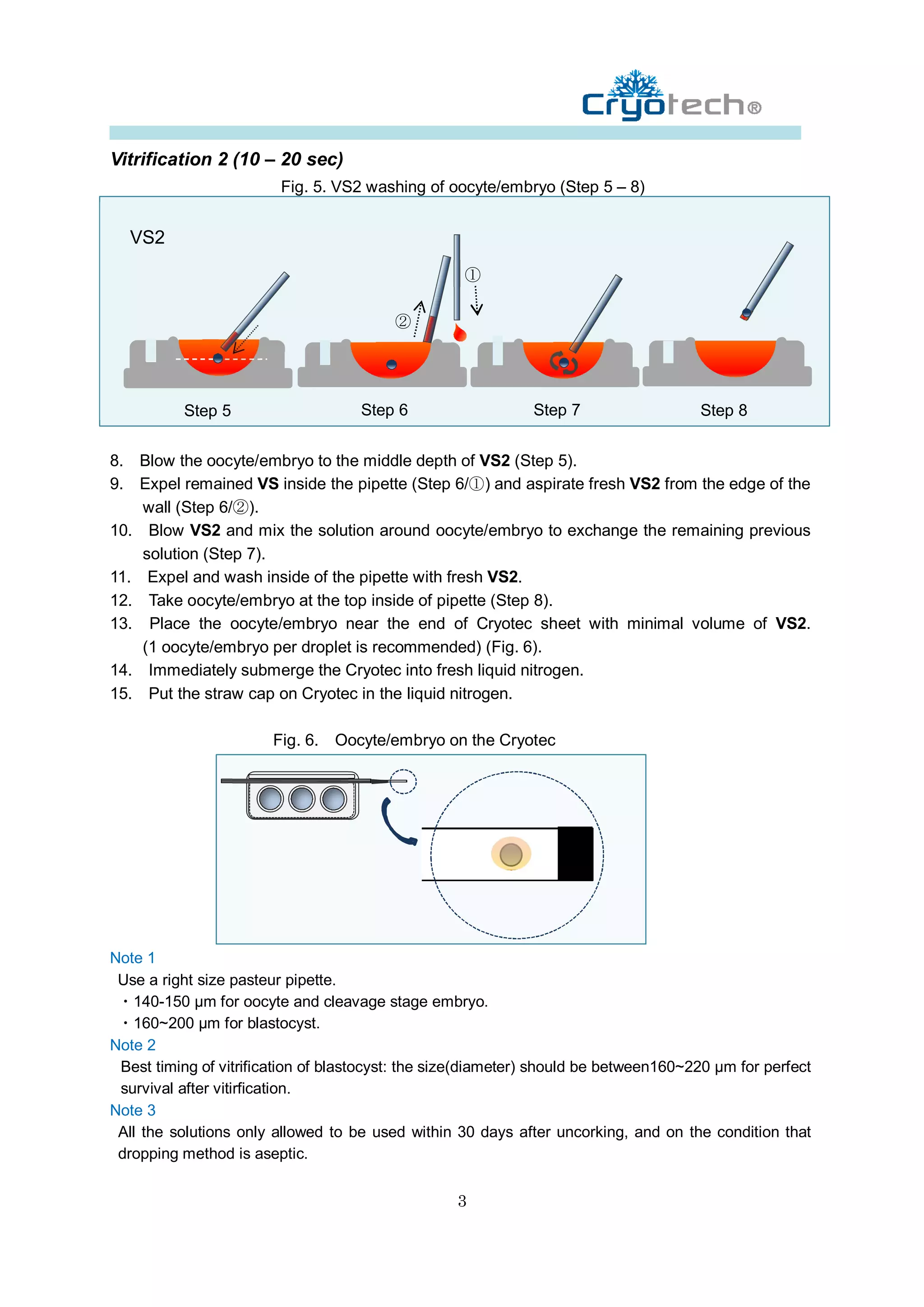 Cryotech®

Vitrification 2 (10 – 20 sec)

Fig. 5. VS2 washing of oocyte/embryo (Step 5 – 8)

VS2

①

②

Step 5

Step 6

Step 7

Step 8

8. Blow the oocyte/embryo to the middle depth of VS2 (Step 5).
9. Expel remained VS inside the pipette (Step 6/①) and aspirate fresh VS2 from the edge of the wall (Step 6/②).
10. Blow VS2 and mix the solution around oocyte/embryo to exchange the remaining previous solution (Step 7).
11. Expel and wash inside of the pipette with fresh VS2.
12. Take oocyte/embryo at the top inside of pipette (Step 8).
13. Place the oocyte/embryo near the end of Cryotec sheet with minimal volume of VS2. (1 oocyte/embryo per droplet is recommended) (Fig. 6).
14. Immediately submerge the Cryotec into fresh liquid nitrogen.
15. Put the straw cap on Cryotec in the liquid nitrogen.

Fig. 6. Oocyte/embryo on the Cryotec

Note 1
Use a right size pasteur pipette.
・140-150 μm for oocyte and cleavage stage embryo.
・160~200 μm for blastocyst.

Note 2
Best timing of vitrification of blastocyst: the size(diameter) should be between160~220 μm for perfect survival after vitirfication.

Note 3
All the solutions only allowed to be used within 30 days after uncorking, and on the condition that dropping method is aseptic.

3