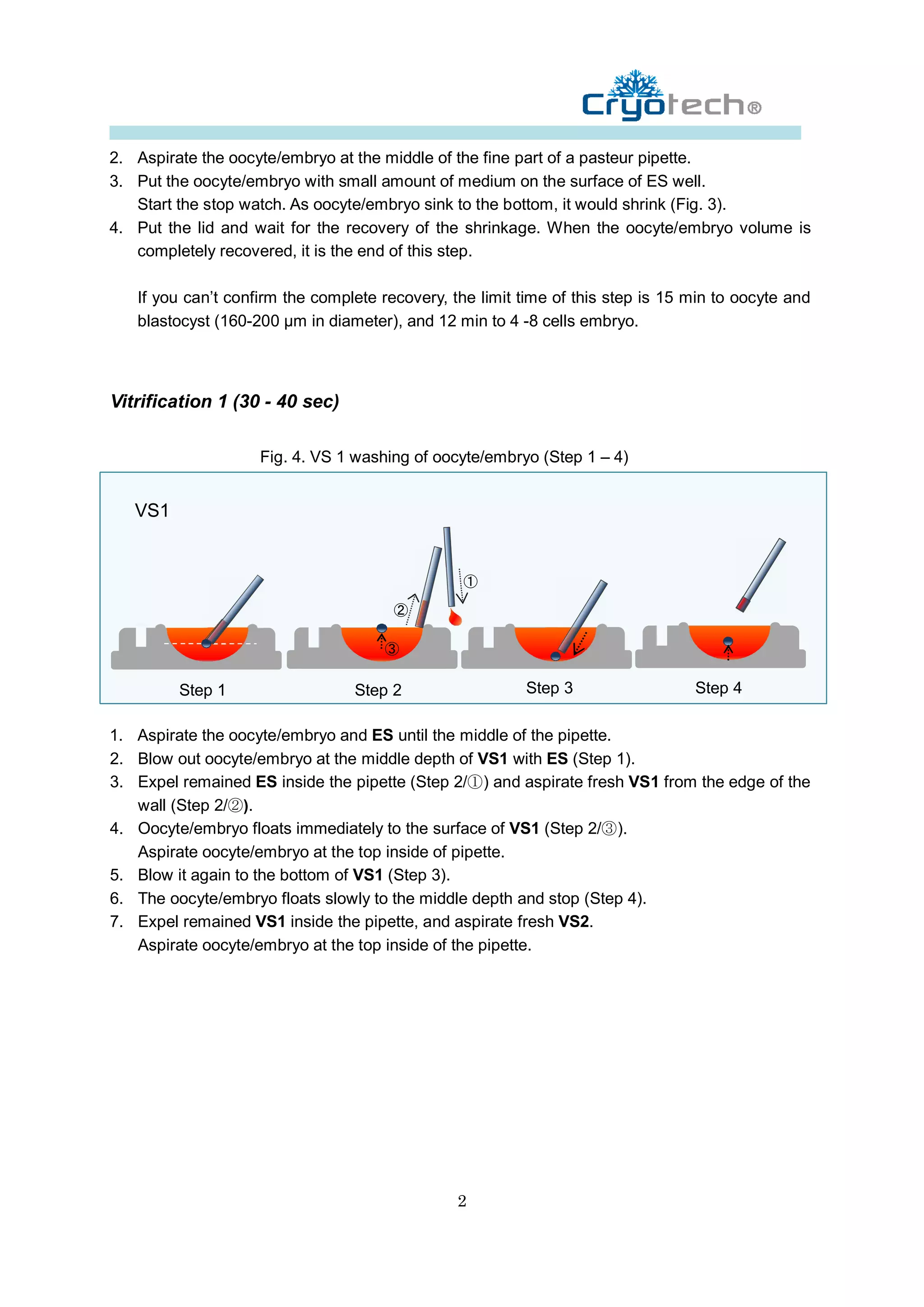 Cryotech®

2. Aspirate the oocyte/embryo at the middle of the fine part of a pasteur pipette.
3. Put the oocyte/embryo with small amount of medium on the surface of ES well. Start the stop watch. As oocyte/embryo sink to the bottom, it would shrink (Fig. 3).
4. Put the lid and wait for the recovery of the shrinkage. When the oocyte/embryo volume is completely recovered, it is the end of this step.

If you can't confirm the complete recovery, the limit time of this step is 15 min to oocyte and blastocyst (160-200 μm in diameter), and 12 min to 4 -8 cells embryo.

Vitrification 1 (30 - 40 sec)

Fig. 4. VS 1 washing of oocyte/embryo (Step 1 – 4)

VS1

①

②

③

Step 1

Step 2

Step 3

Step 4

1. Aspirate the oocyte/embryo and ES until the middle of the pipette.
2. Blow out oocyte/embryo at the middle depth of VS1 with ES (Step 1).
3. Expel remained ES inside the pipette (Step 2/①) and aspirate fresh VS1 from the edge of the wall (Step 2/②).
4. Oocyte/embryo floats immediately to the surface of VS1 (Step 2/③). Aspirate oocyte/embryo at the top inside of pipette.
5. Blow it again to the bottom of VS1 (Step 3).
6. The oocyte/embryo floats slowly to the middle depth and stop (Step 4).
7. Expel remained VS1 inside the pipette, and aspirate fresh VS2. Aspirate oocyte/embryo at the top inside of the pipette.

2