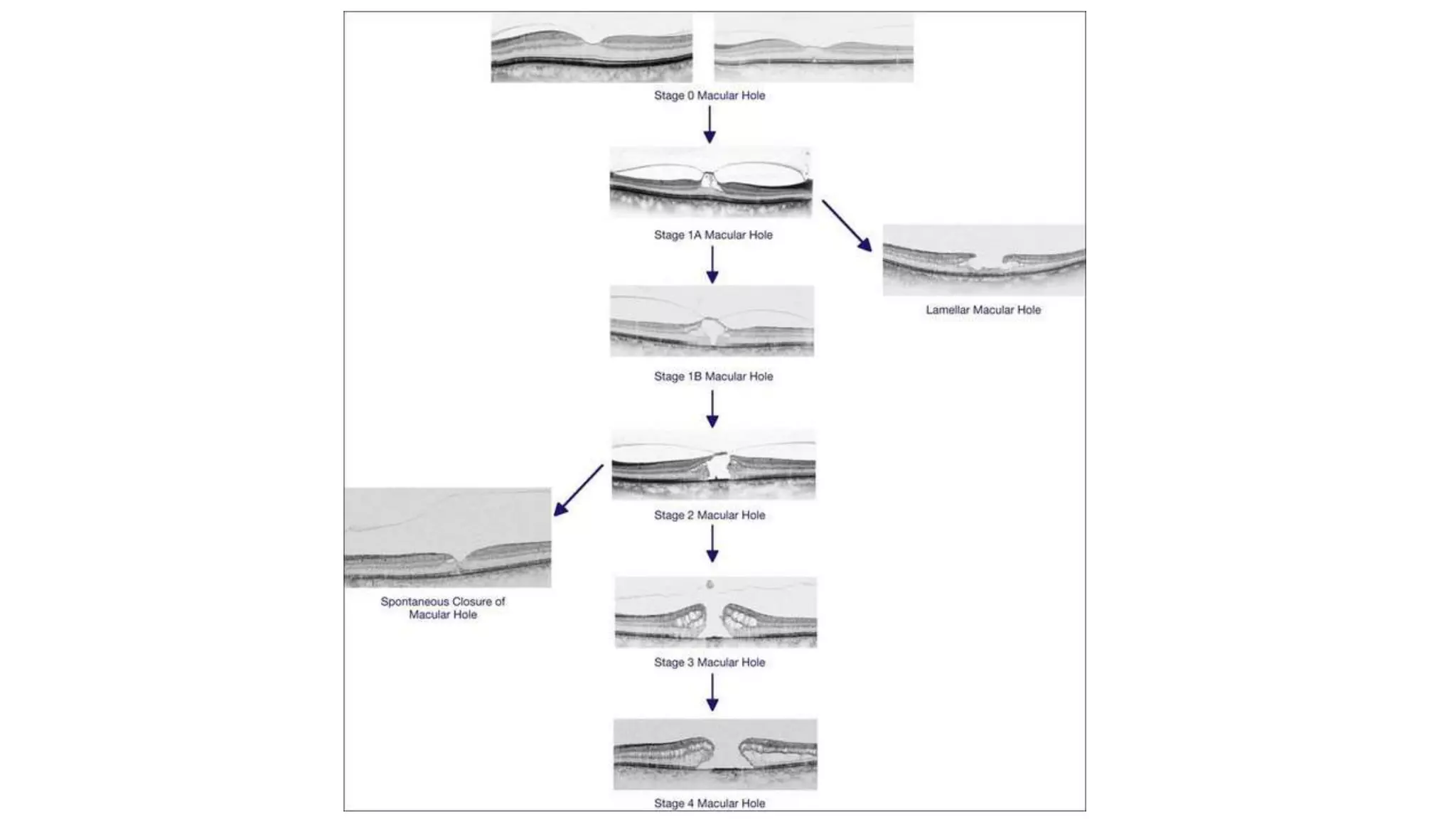 Stage 0 Macular Hole

Stage 1A Macular Hole

Lamellar Macular Hole

Stage 1B Macular Hole

Stage 2 Macular Hole

Spontaneous Closure of Macular Hole

Stage 3 Macular Hole

Stage 4 Macular Hole