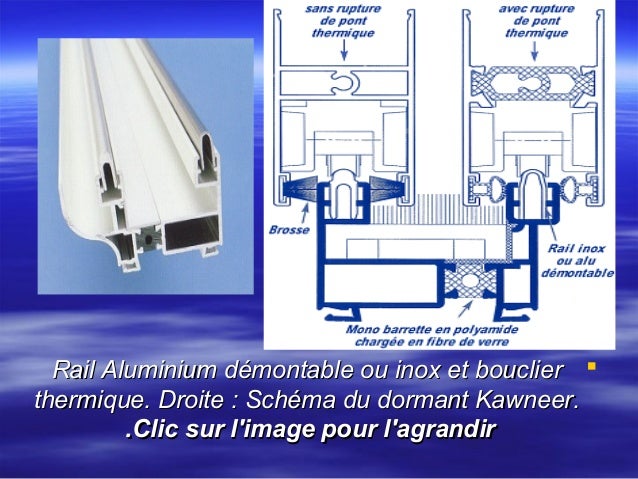 sans rupture de pont thermique

avec rupture de pont thermique

Brosse

Rail inox ou alu démontable

Mono barrette en polyamide chargée en fibre de verre

Rail Aluminium démontable ou inox et bouclier thermique. Droite : Schéma du dormant Kawneer. .Clic sur l'image pour l'agrandir