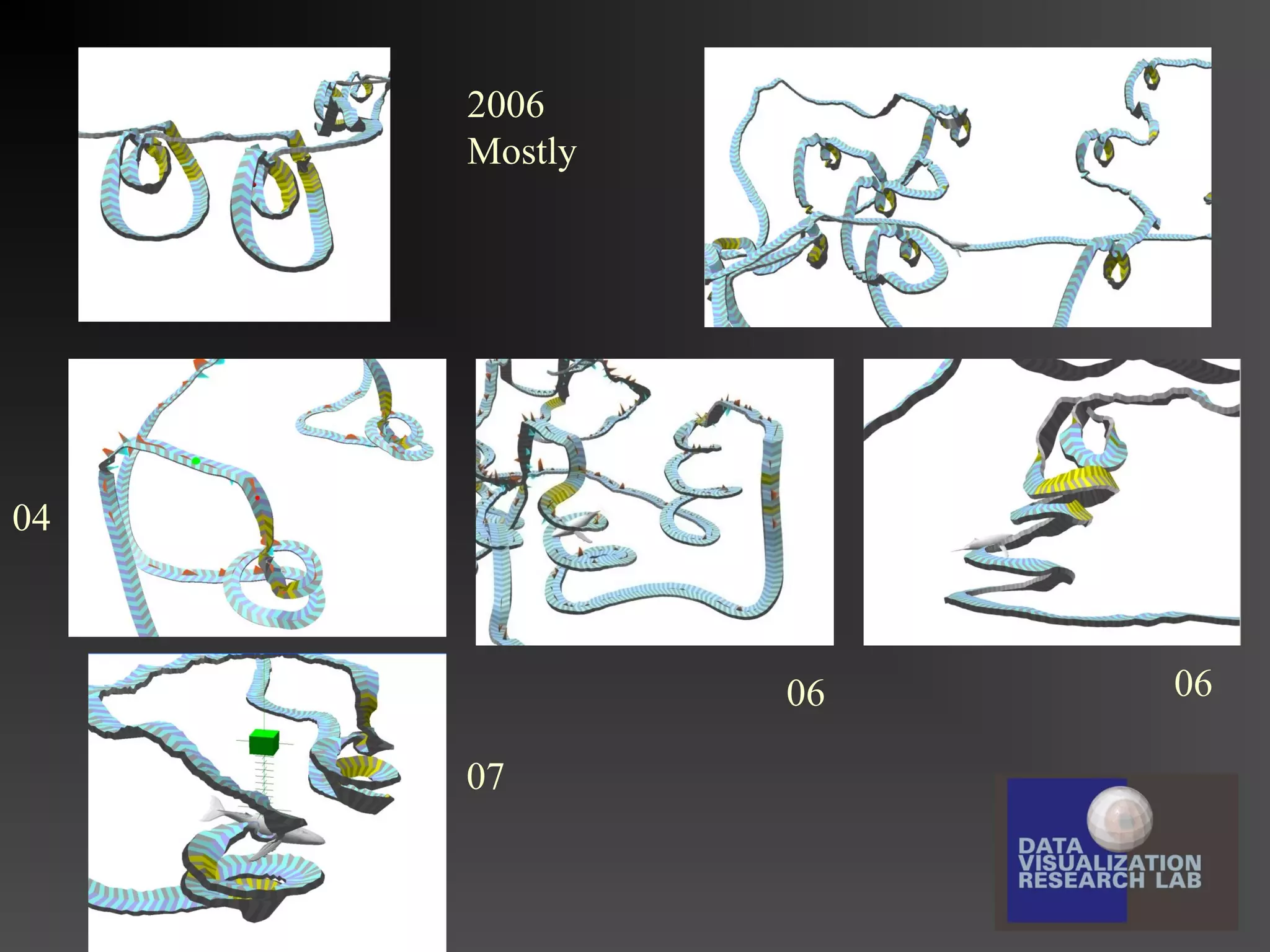 2006
Mostly

04

06

06

07

DATA
VISUALIZATION
RESEARCH LAB