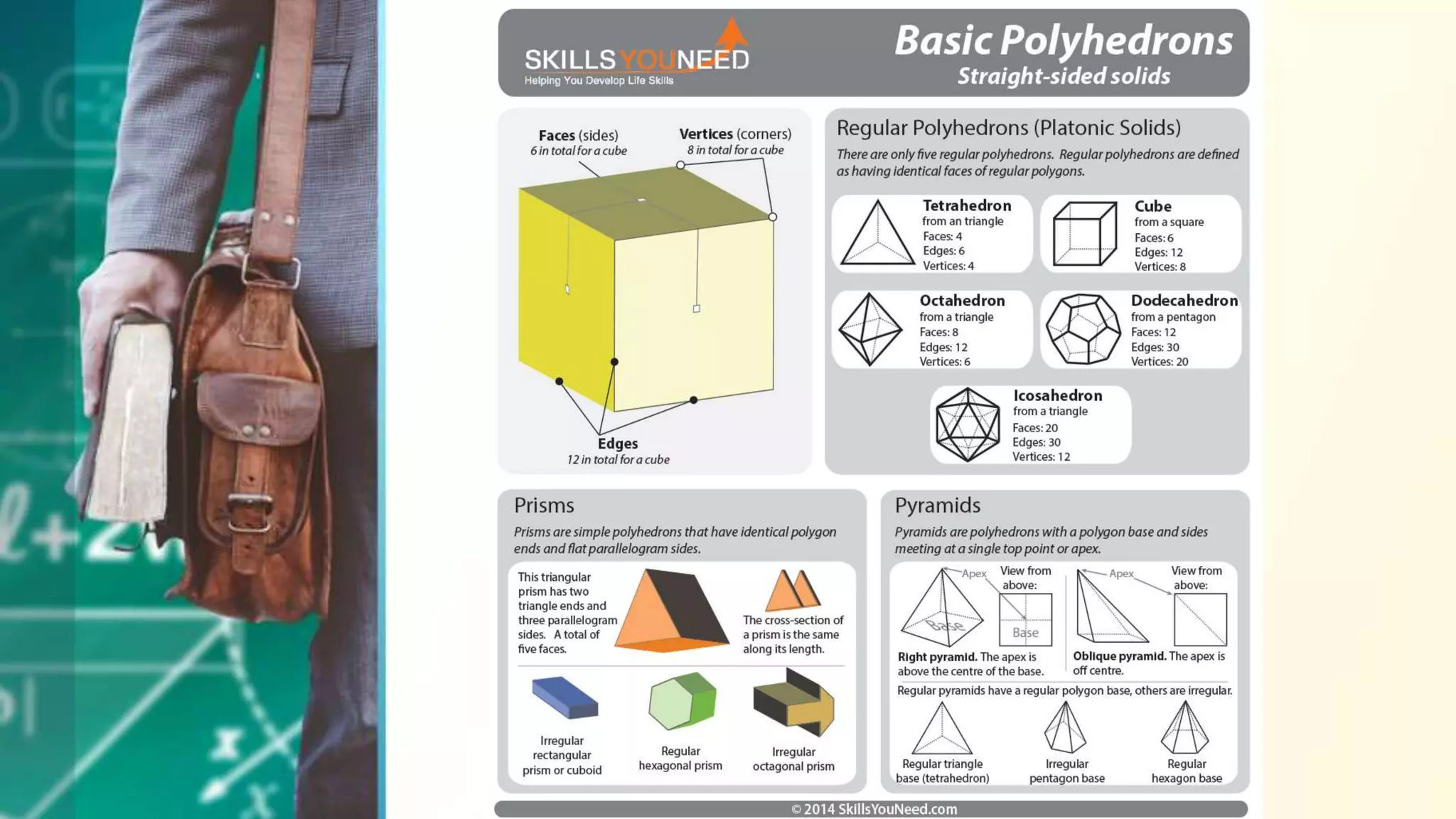 SKILLSYOUNEED
Helping You Develop Life Skills

Basic Polyhedrons
Straight-sided solids

Faces (sides)
6 in total for a cube

Vertices (corners)
8 in total for a cube

Edges
12 in total for a cube

Regular Polyhedrons (Platonic Solids)

There are only five regular polyhedrons. Regular polyhedrons are defined as having identical faces of regular polygons.

Tetrahedron
from an triangle
Faces: 4
Edges: 6
Vertices: 4

Cube
from a square
Faces: 6
Edges: 12
Vertices: 8

Octahedron
from a triangle
Faces: 8
Edges: 12
Vertices: 6

Dodecahedron
from a pentagon
Faces: 12
Edges: 30
Vertices: 20

Icosahedron
from a triangle
Faces: 20
Edges: 30
Vertices: 12

Prisms

Prisms are simple polyhedrons that have identical polygon ends and flat parallelogram sides.

This triangular prism has two triangle ends and three parallelogram sides. A total of five faces.

The cross-section of a prism is the same along its length.

Irregular rectangular prism or cuboid

Regular hexagonal prism

Irregular octagonal prism

Pyramids

Pyramids are polyhedrons with a polygon base and sides meeting at a single top point or apex.

Apex
Base
View from above:
Base

Right pyramid. The apex is above the centre of the base.

Apex
View from above:

Oblique pyramid. The apex is off centre.

Regular pyramids have a regular polygon base, others are irregular.

Regular triangle base (tetrahedron)

Irregular pentagon base

Regular hexagon base

© 2014 SkillsYouNeed.com