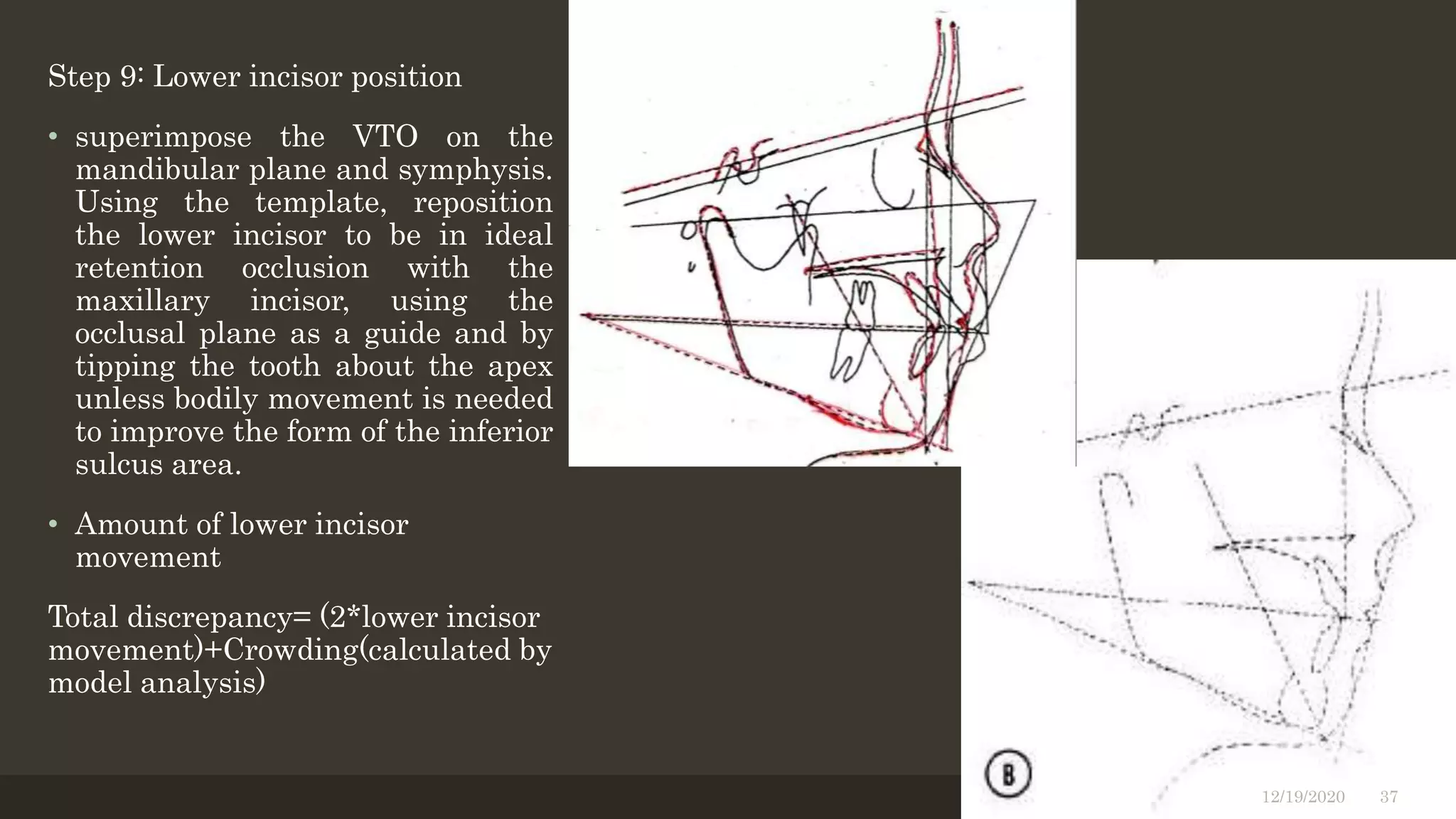 Step 9: Lower incisor position

• superimpose the VTO on the mandibular plane and symphysis. Using the template, reposition the lower incisor to be in ideal retention occlusion with the maxillary incisor, using the occlusal plane as a guide and by tipping the tooth about the apex unless bodily movement is needed to improve the form of the inferior sulcus area.

• Amount of lower incisor movement

Total discrepancy= (2*lower incisor movement)+Crowding(calculated by model analysis)

B

12/19/2020 37