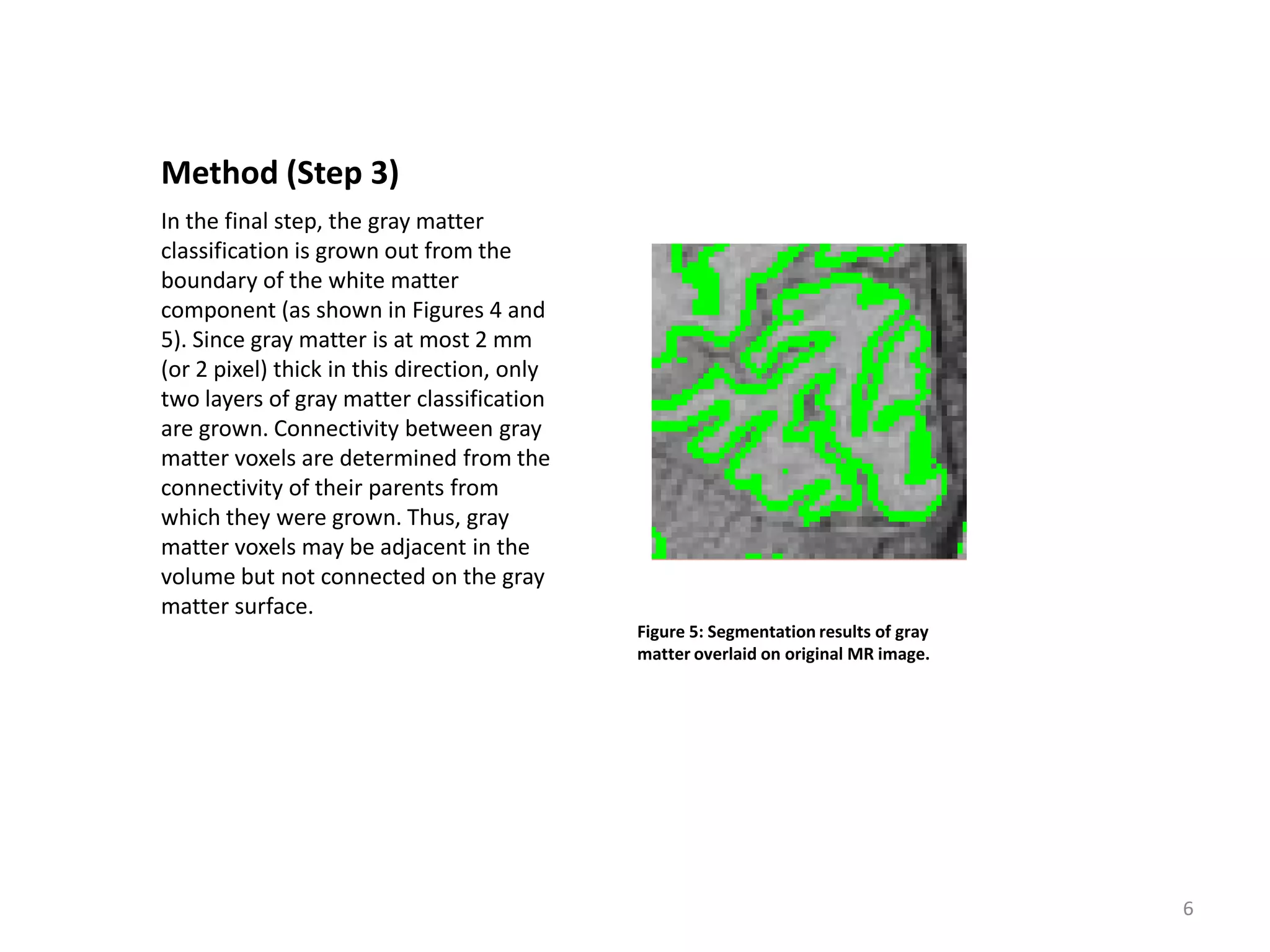 Method (Step 3)

In the final step, the gray matter classification is grown out from the boundary of the white matter component (as shown in Figures 4 and 5). Since gray matter is at most 2 mm (or 2 pixel) thick in this direction, only two layers of gray matter classification are grown. Connectivity between gray matter voxels are determined from the connectivity of their parents from which they were grown. Thus, gray matter voxels may be adjacent in the volume but not connected on the gray matter surface.

Figure 5: Segmentation results of gray matter overlaid on original MR image.

6