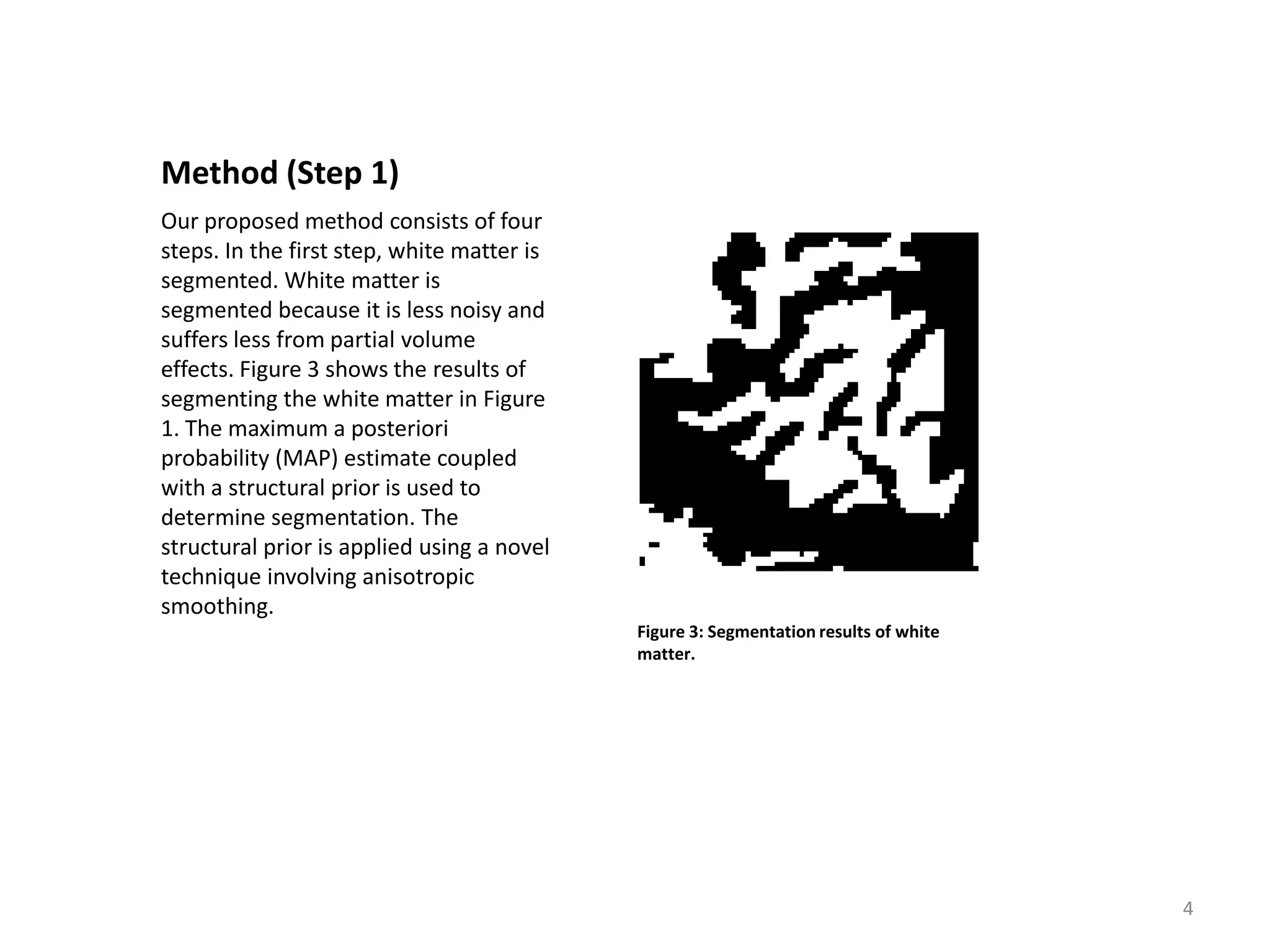 Method (Step 1)

Our proposed method consists of four steps. In the first step, white matter is segmented. White matter is segmented because it is less noisy and suffers less from partial volume effects. Figure 3 shows the results of segmenting the white matter in Figure 1. The maximum a posteriori probability (MAP) estimate coupled with a structural prior is used to determine segmentation. The structural prior is applied using a novel technique involving anisotropic smoothing.

Figure 3: Segmentation results of white matter.

4