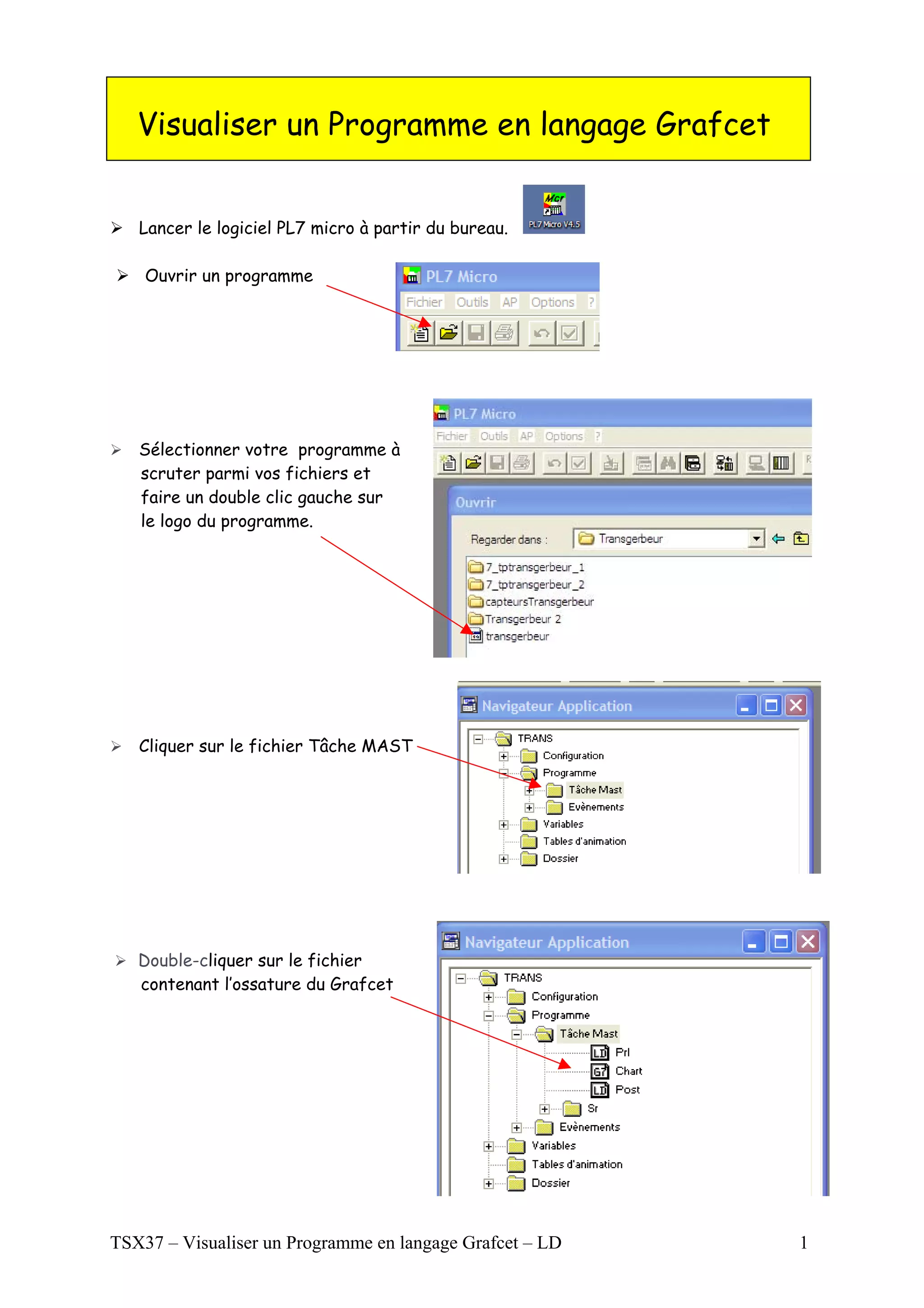 Visualiser un Programme en langage Grafcet

➢ Lancer le logiciel PL7 micro à partir du bureau.

Mcr
PL7 Micro V4.5

➢ Ouvrir un programme

PL7 Micro
Fichier Outils AP Options ?

➢ Sélectionner votre programme à scruter parmi vos fichiers et faire un double clic gauche sur le logo du programme.

PL7 Micro
Fichier Outils AP Options ?
Ouvrir
Regarder dans : Transgerbeur
7_tptransgerbeur_1
7_tptransgerbeur_2
capteursTransgerbeur
Transgerbeur 2
transgerbeur

➢ Cliquer sur le fichier Tâche MAST

Navigateur Application
TRANS
Configuration
Programme
Tâche Mast
Evènements
Variables
Tables d'animation
Dossier

➢ Double-cliquer sur le fichier contenant l'ossature du Grafcet

Navigateur Application
TRANS
Configuration
Programme
Tâche Mast
LD Prl
G7 Chart
LD Post
Sr
Evènements
Variables
Tables d'animation
Dossier

TSX37 – Visualiser un Programme en langage Grafcet – LD 1