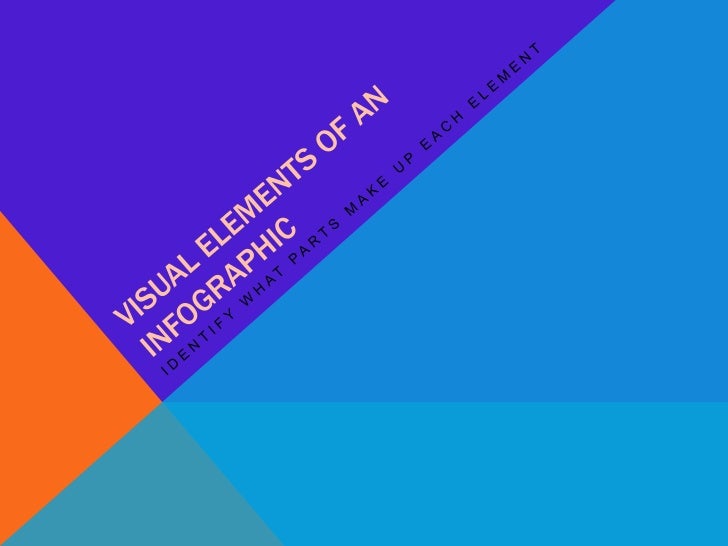 VISUAL ELEMENTS OF AN INFOGRAPHIC

IDENTIFY WHAT PARTS MAKE UP EACH ELEMENT