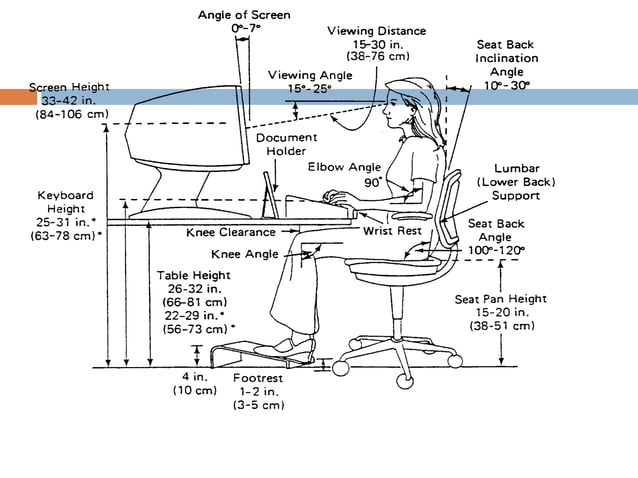 Angle of Screen
0°-7°

Viewing Distance
15-30 in.
(38-76 cm)

Seat Back
Inclination
Angle
10°-30°

Screen Height
33-42 in.
(84-106 cm)

Viewing Angle
15°-25°

Document
Holder

Elbow Angle
90°

Lumbar
(Lower Back)
Support

Keyboard
Height
25-31 in.*
(63-78 cm)*

Knee Clearance

Wrist Rest

Seat Back
Angle
100°-120°

Knee Angle

Table Height
26-32 in.
(66-81 cm)
22-29 in.*
(56-73 cm)*

Seat Pan Height
15-20 in.
(38-51 cm)

4 in.
(10 cm)

Footrest
1-2 in.
(3-5 cm)