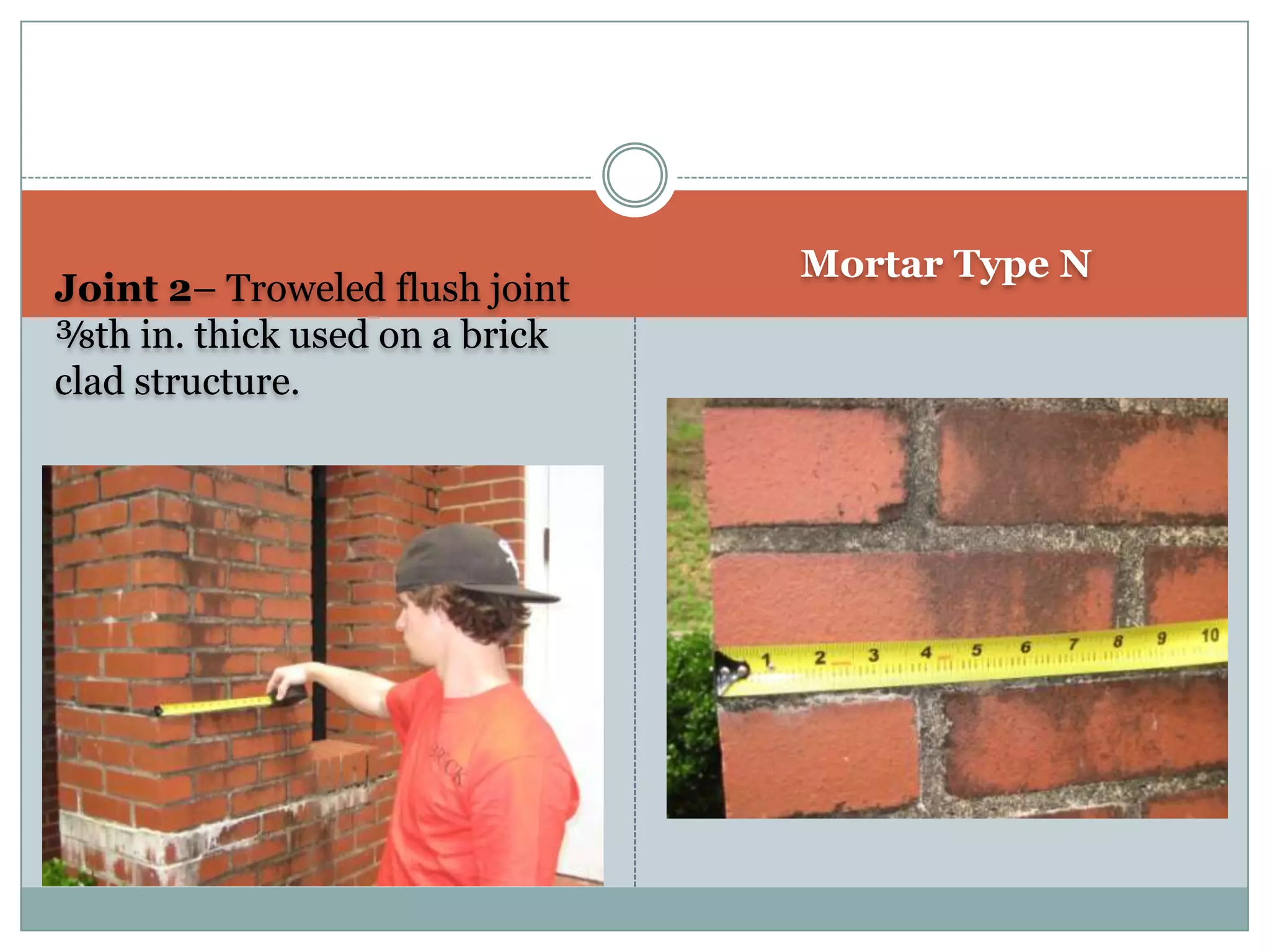 Joint 2– Troweled flush joint ⅜th in. thick used on a brick clad structure.

Mortar Type N

BRICK

1 2 3 4 5 6 7 8 9 10