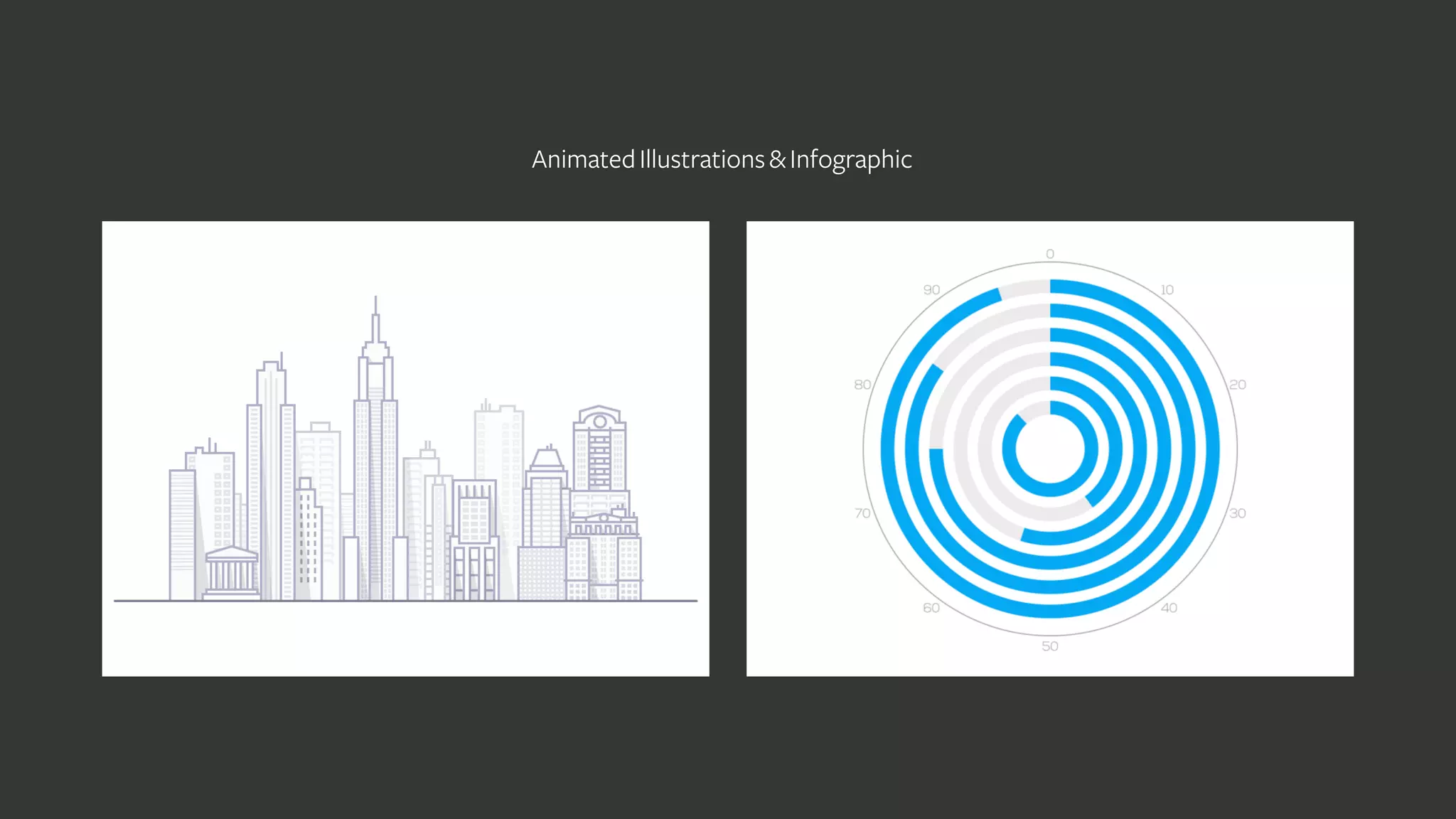 Animated Illustrations & Infographic

0
10
20
30
40
50
60
70
80
90