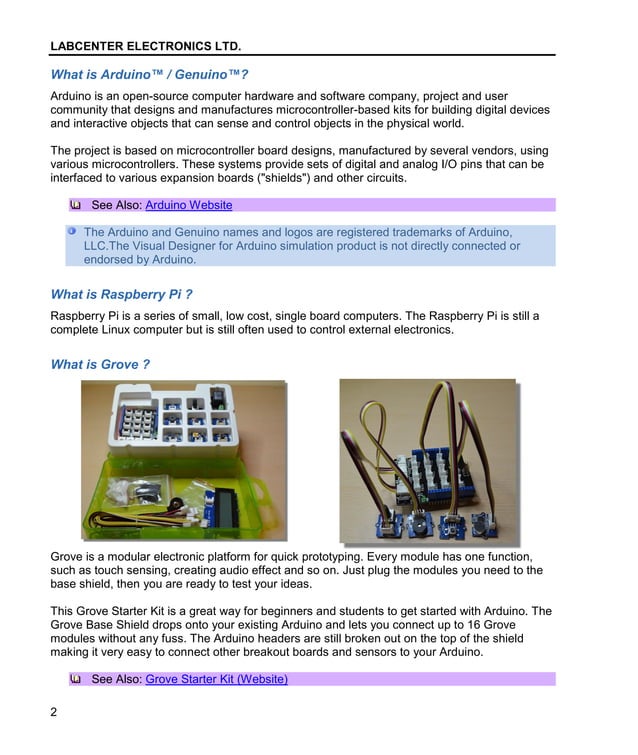 LABCENTER ELECTRONICS LTD.

What is Arduino™ / Genuino™?

Arduino is an open-source computer hardware and software company, project and user community that designs and manufactures microcontroller-based kits for building digital devices and interactive objects that can sense and control objects in the physical world.

The project is based on microcontroller board designs, manufactured by several vendors, using various microcontrollers. These systems provide sets of digital and analog I/O pins that can be interfaced to various expansion boards ("shields") and other circuits.

See Also: Arduino Website

The Arduino and Genuino names and logos are registered trademarks of Arduino, LLC.The Visual Designer for Arduino simulation product is not directly connected or endorsed by Arduino.

What is Raspberry Pi ?

Raspberry Pi is a series of small, low cost, single board computers. The Raspberry Pi is still a complete Linux computer but is still often used to control external electronics.

What is Grove ?

Grove is a modular electronic platform for quick prototyping. Every module has one function, such as touch sensing, creating audio effect and so on. Just plug the modules you need to the base shield, then you are ready to test your ideas.

This Grove Starter Kit is a great way for beginners and students to get started with Arduino. The Grove Base Shield drops onto your existing Arduino and lets you connect up to 16 Grove modules without any fuss. The Arduino headers are still broken out on the top of the shield making it very easy to connect other breakout boards and sensors to your Arduino.

See Also: Grove Starter Kit (Website)

2