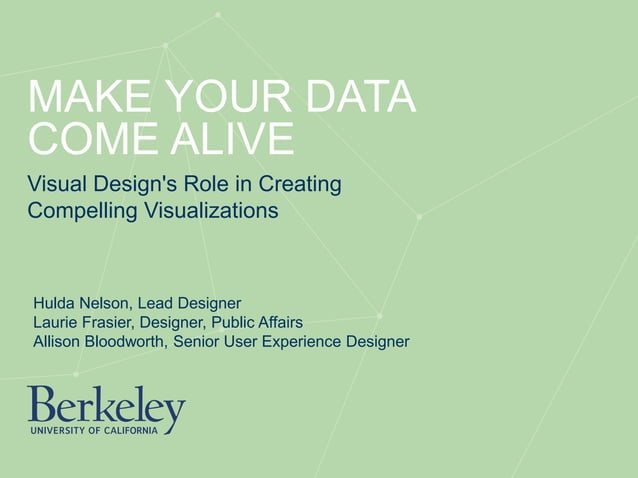 MAKE YOUR DATA COME ALIVE

Visual Design's Role in Creating Compelling Visualizations

Hulda Nelson, Lead Designer
Laurie Frasier, Designer, Public Affairs
Allison Bloodworth, Senior User Experience Designer

Berkeley
UNIVERSITY OF CALIFORNIA