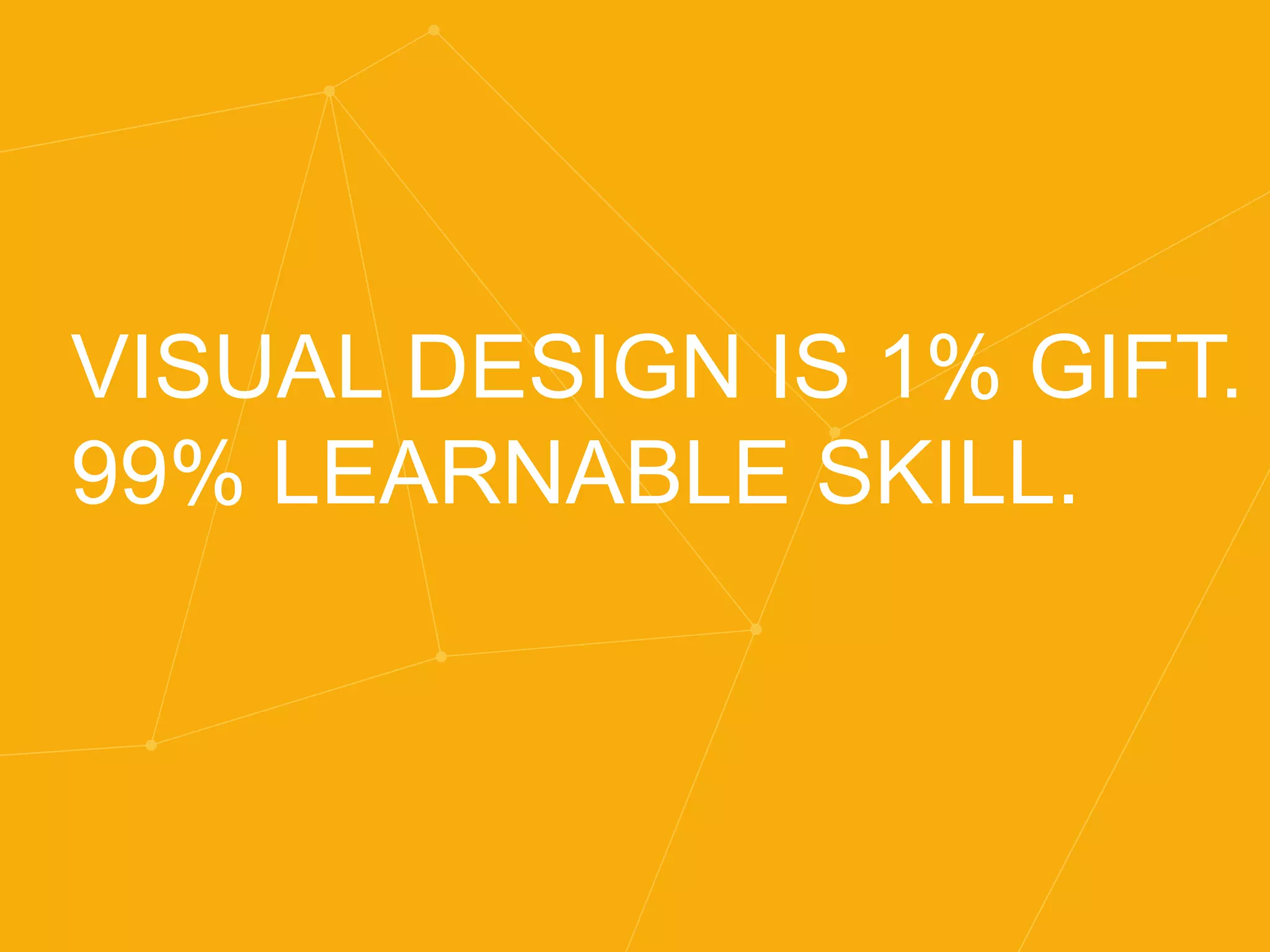 VISUAL DESIGN IS 1% GIFT. 99% LEARNABLE SKILL.