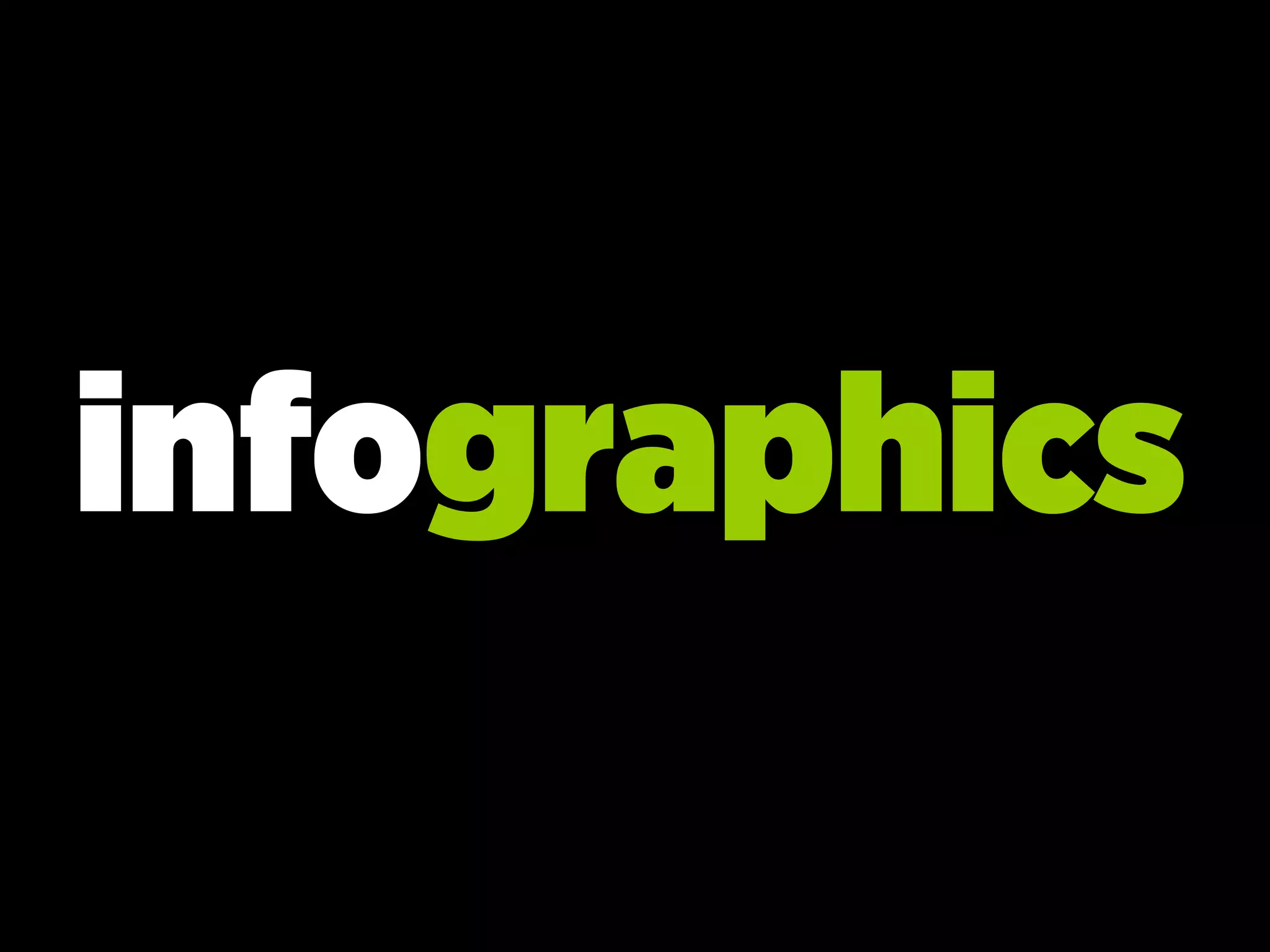 infographics