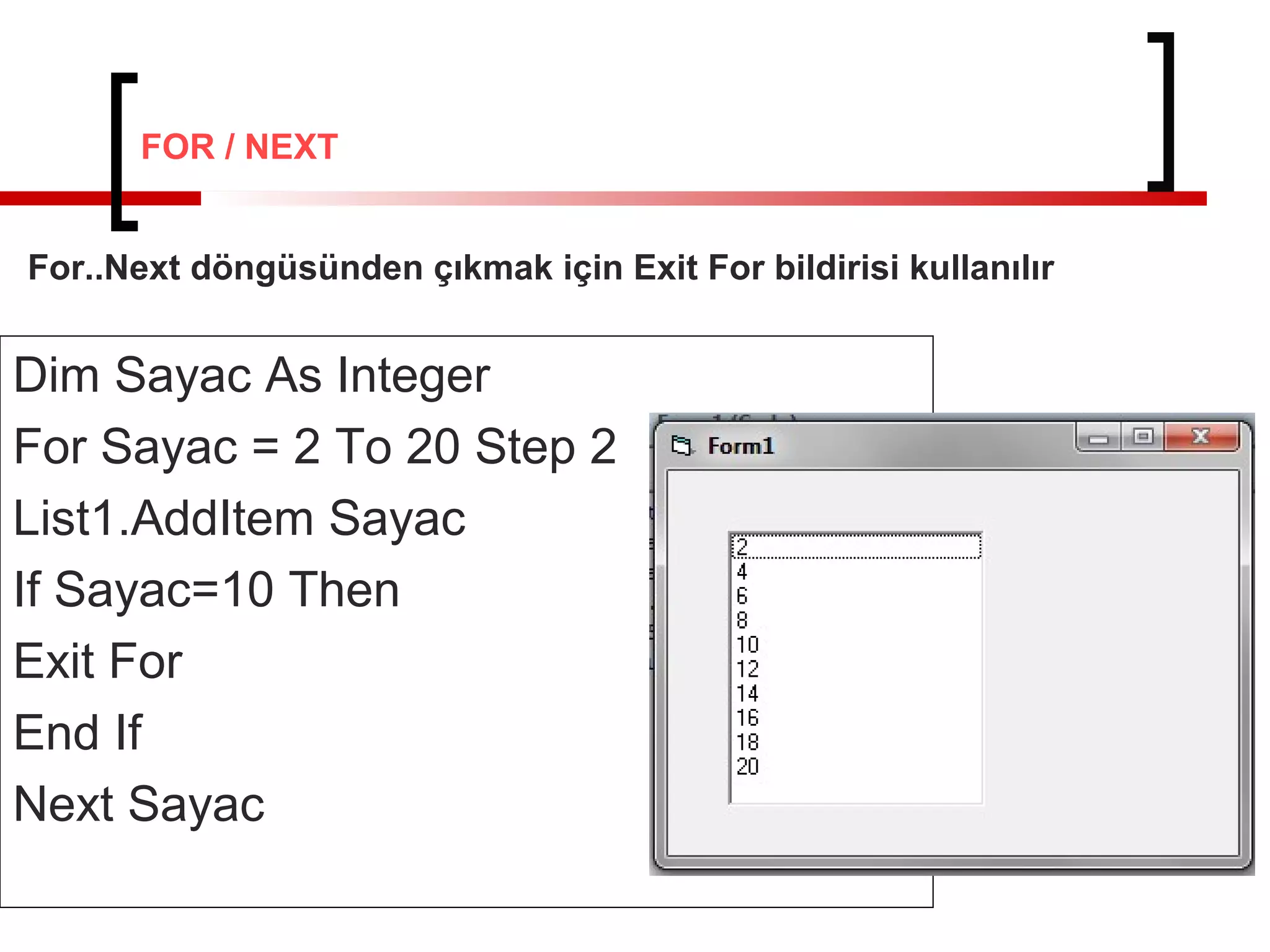 FOR / NEXT

For..Next döngüsünden çıkmak için Exit For bildirisi kullanılır

Dim Sayac As Integer
For Sayac = 2 To 20 Step 2
List1.AddItem Sayac
If Sayac=10 Then
Exit For
End If
Next Sayac

Form1

2
4
6
8
10
12
14
16
18
20