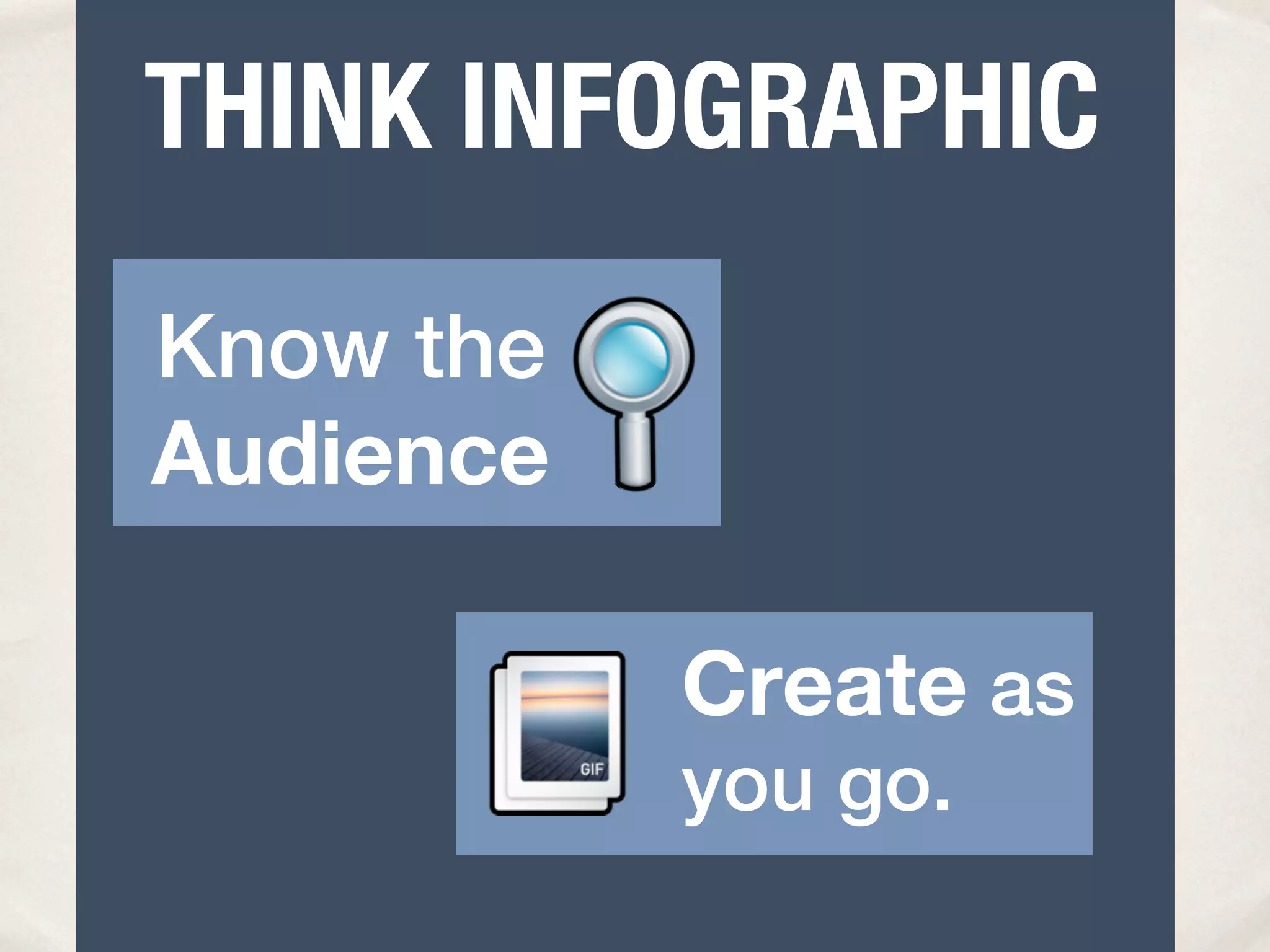 THINK INFOGRAPHIC

Know the Audience

GIF

Create as you go.