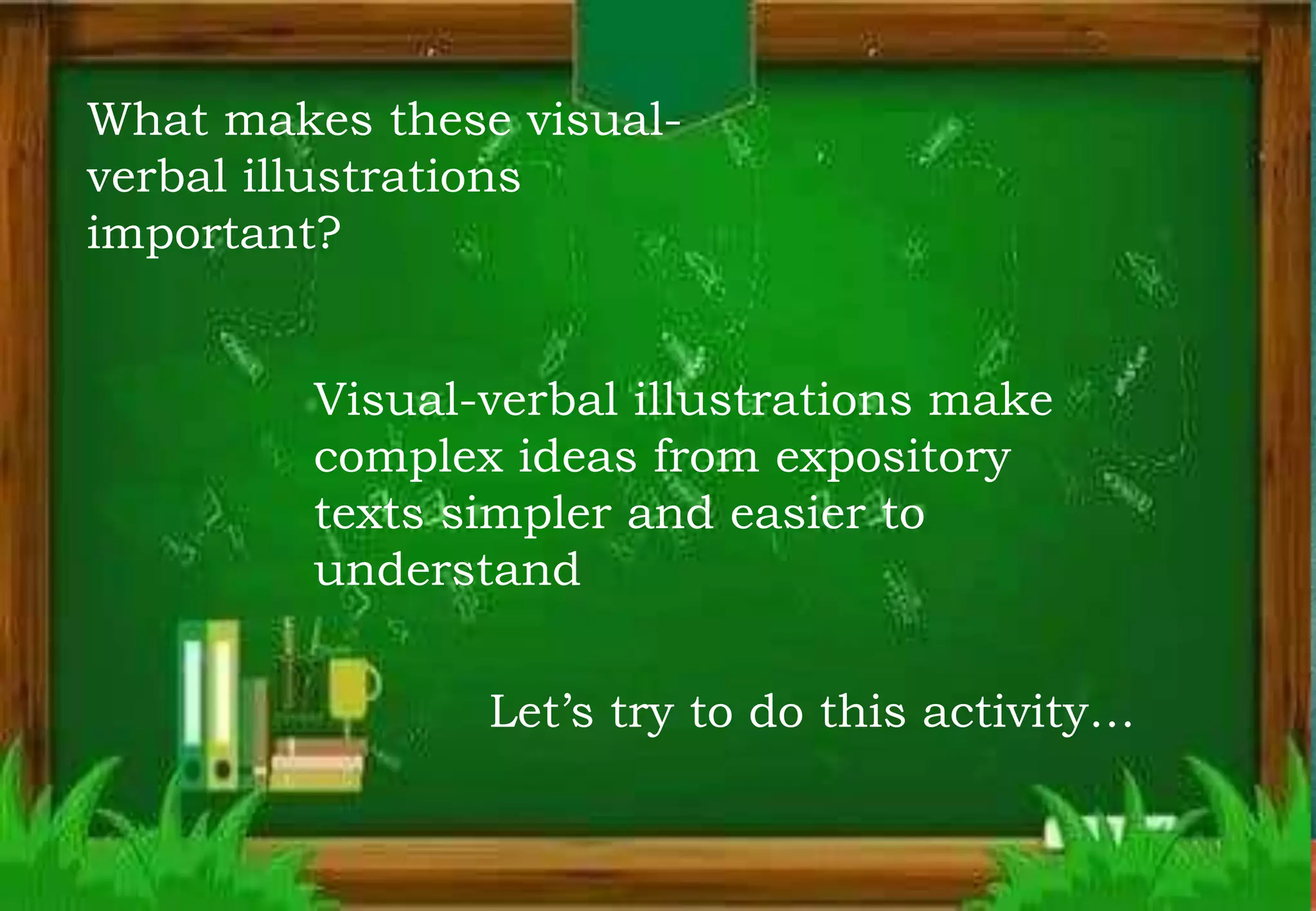 What makes these visual-verbal illustrations important?

Visual-verbal illustrations make complex ideas from expository texts simpler and easier to understand

Let’s try to do this activity…