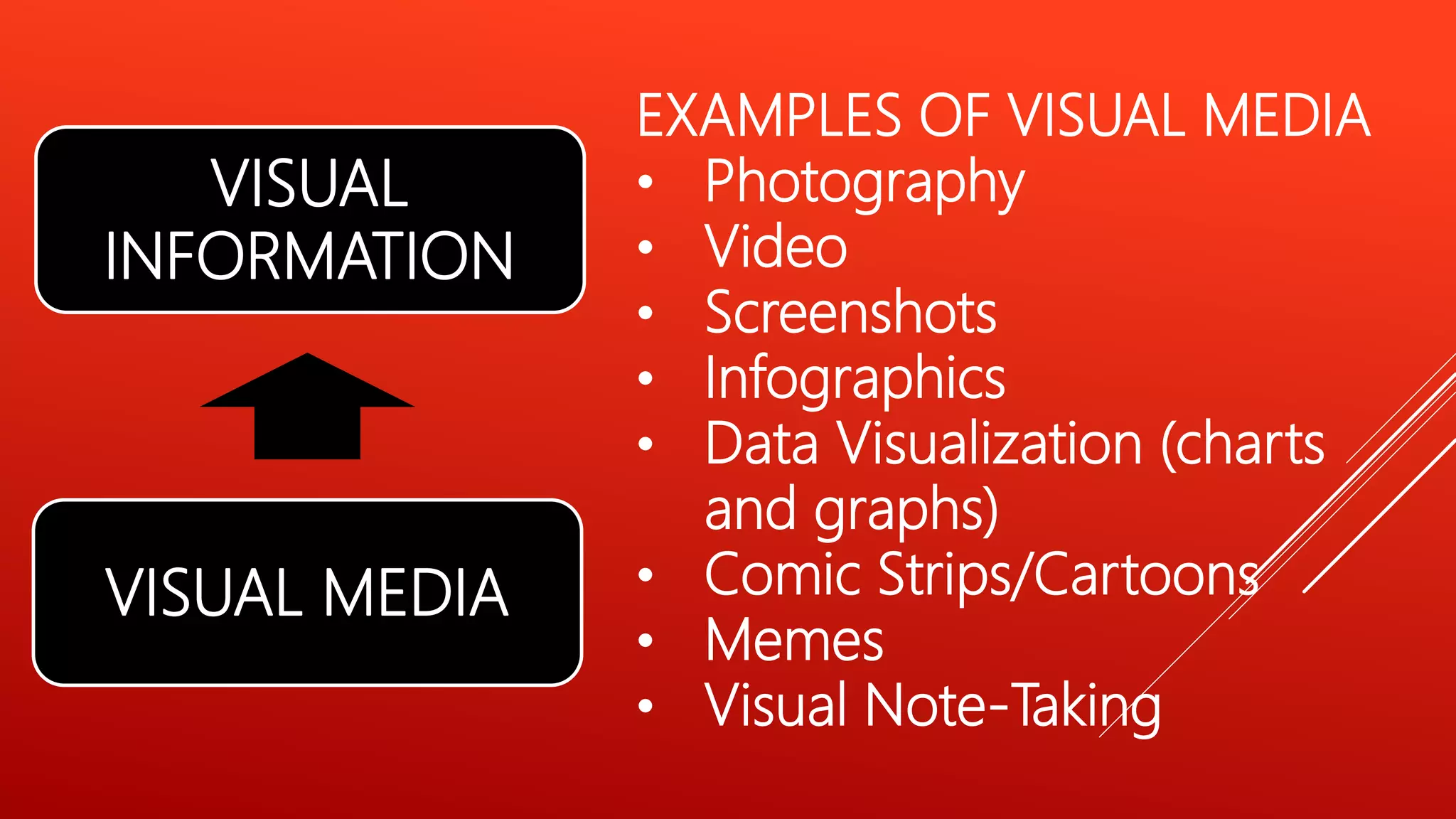 VISUAL INFORMATION

VISUAL MEDIA

EXAMPLES OF VISUAL MEDIA
• Photography
• Video
• Screenshots
• Infographics
• Data Visualization (charts and graphs)
• Comic Strips/Cartoons
• Memes
• Visual Note-Taking