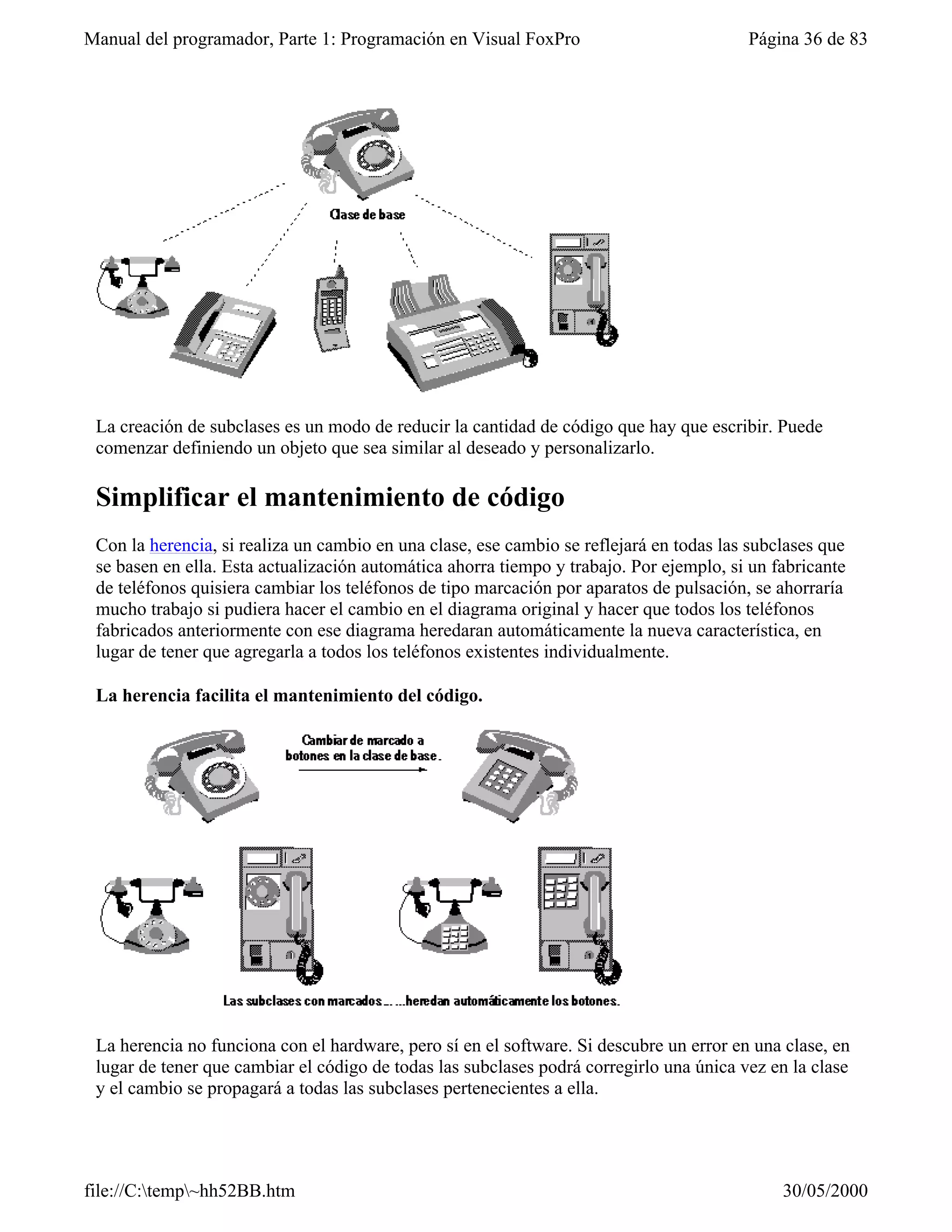 Manual del programador, Parte 1: Programación en Visual FoxPro

Página 36 de 83

Clase de base

La creación de subclases es un modo de reducir la cantidad de código que hay que escribir. Puede comenzar definiendo un objeto que sea similar al deseado y personalizarlo.

Simplificar el mantenimiento de código

Con la herencia, si realiza un cambio en una clase, ese cambio se reflejará en todas las subclases que se basen en ella. Esta actualización automática ahorra tiempo y trabajo. Por ejemplo, si un fabricante de teléfonos quisiera cambiar los teléfonos de tipo marcación por aparatos de pulsación, se ahorraría mucho trabajo si pudiera hacer el cambio en el diagrama original y hacer que todos los teléfonos fabricados anteriormente con ese diagrama heredaran automáticamente la nueva característica, en lugar de tener que agregarla a todos los teléfonos existentes individualmente.

La herencia facilita el mantenimiento del código.

Cambiar de marcado a botones en la clase de base.

Las subclases con marcados... ...heredan automáticamente los botones.

La herencia no funciona con el hardware, pero sí en el software. Si descubre un error en una clase, en lugar de tener que cambiar el código de todas las subclases podrá corregirlo una única vez en la clase y el cambio se propagará a todas las subclases pertenecientes a ella.

file://C:\temp\~hh52BB.htm

30/05/2000