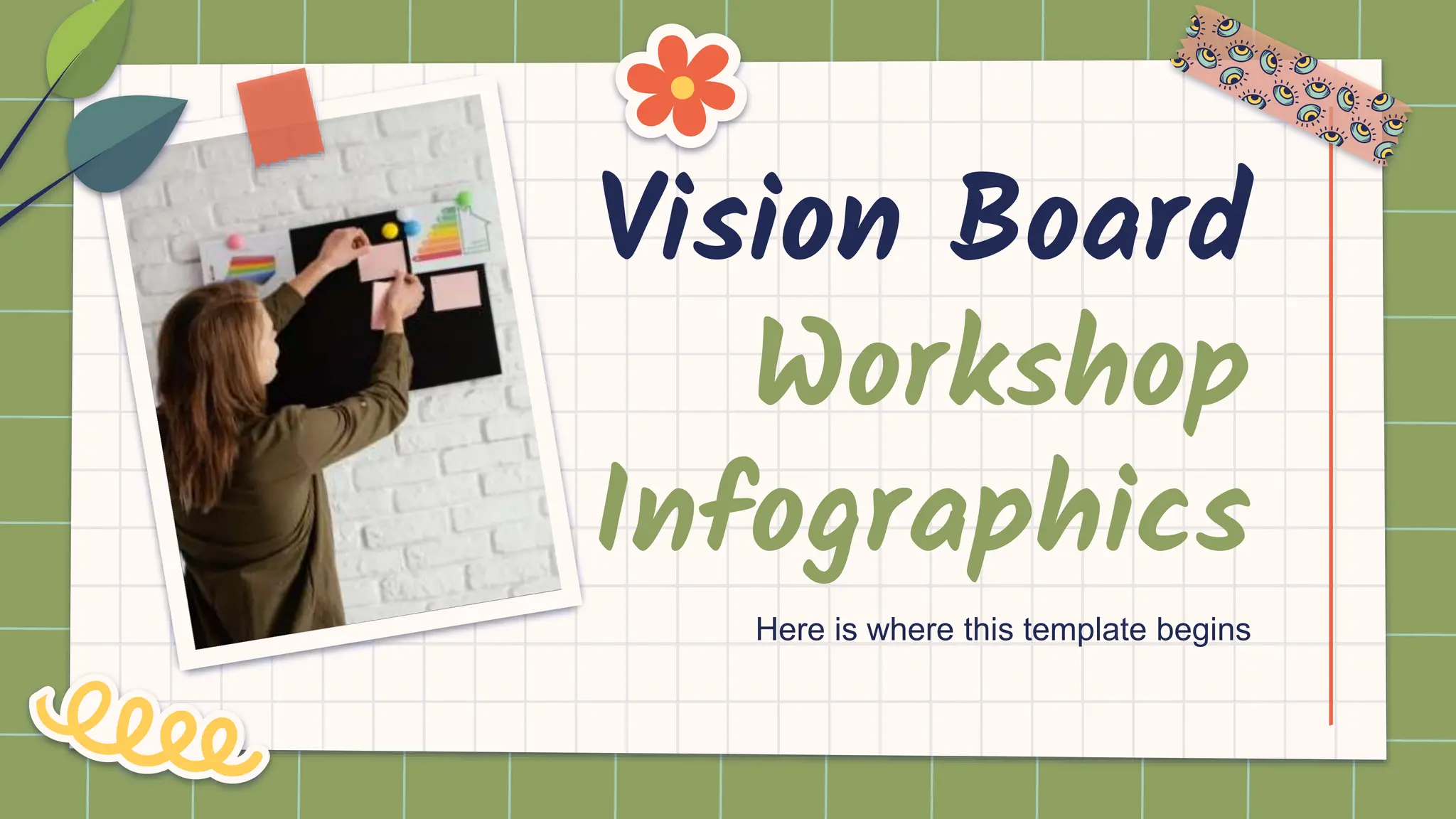 Vision Board Workshop Infographics

Here is where this template begins