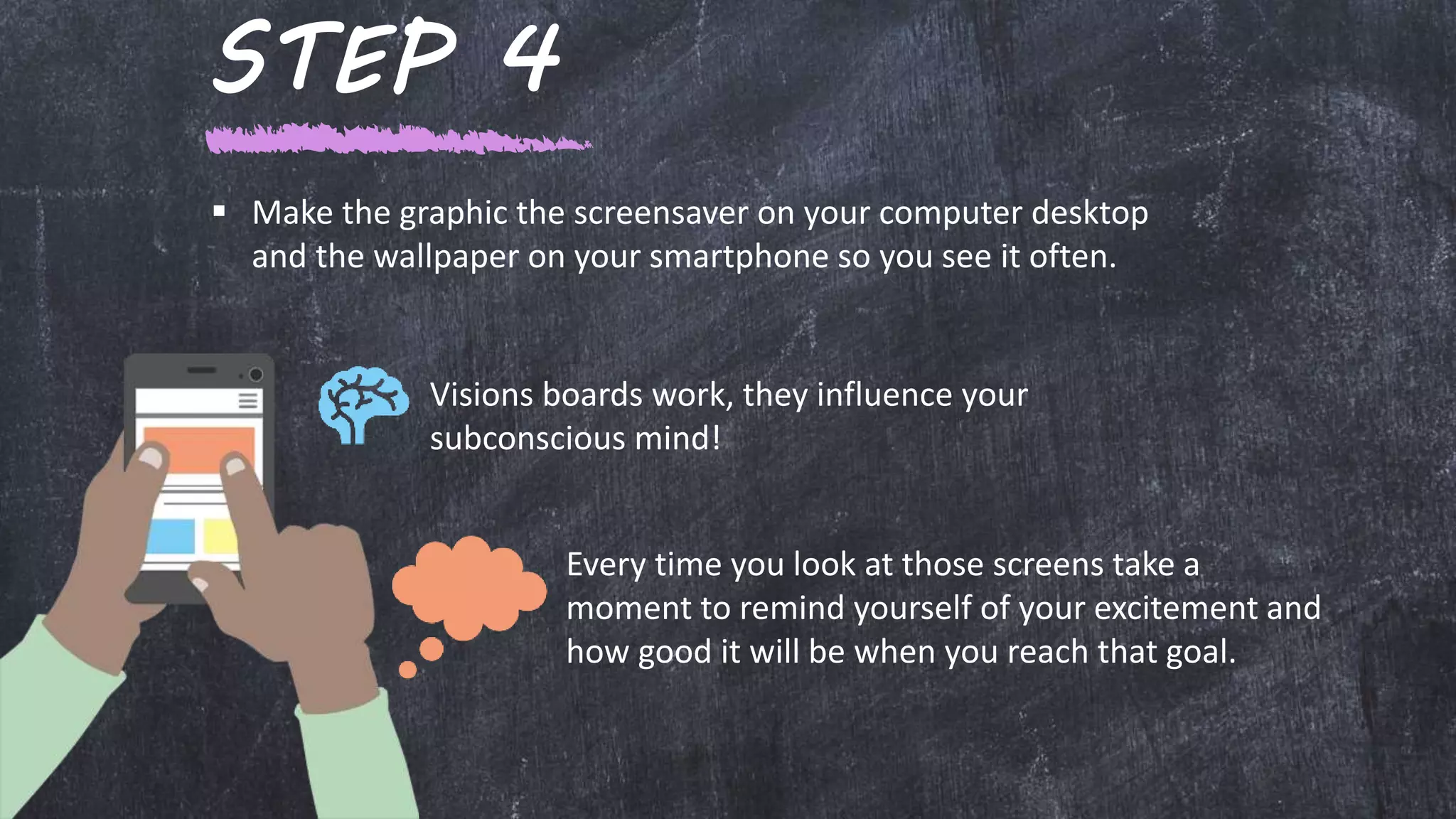 STEP 4

▪ Make the graphic the screensaver on your computer desktop and the wallpaper on your smartphone so you see it often.

Visions boards work, they influence your subconscious mind!

Every time you look at those screens take a moment to remind yourself of your excitement and how good it will be when you reach that goal.