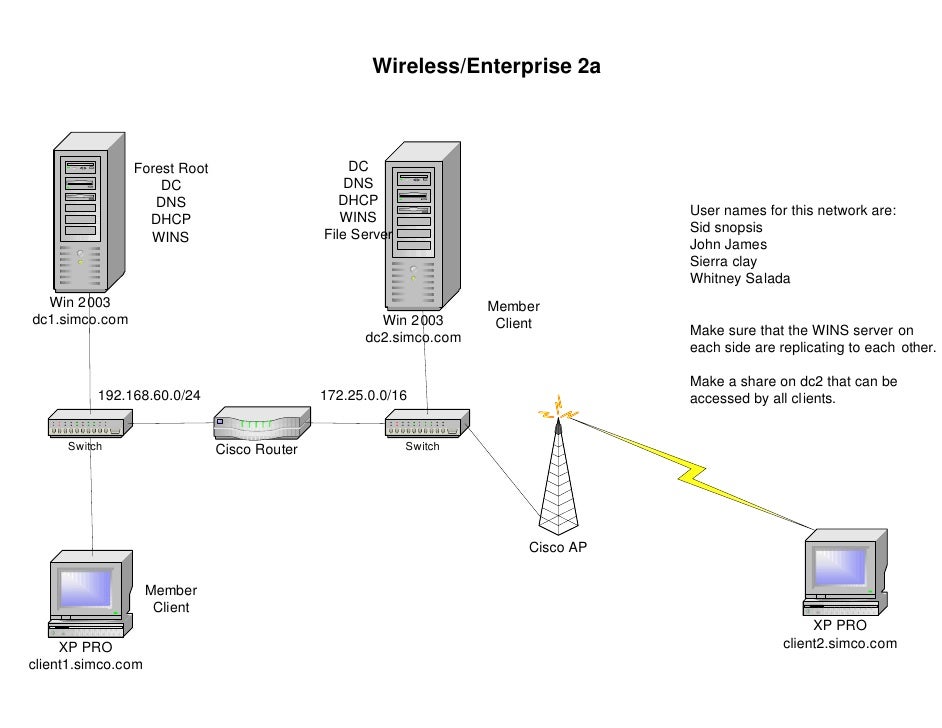 Wireless/Enterprise 2a

Forest Root
DC
DNS
DHCP
WINS

Win 2003
dc1.simco.com

DC
DNS
DHCP
WINS
File Server

Win 2003
dc2.simco.com

Member
Client

User names for this network are:
Sid snopsis
John James
Sierra clay
Whitney Salada

Make sure that the WINS server on each side are replicating to each other.

Make a share on dc2 that can be accessed by all clients.

192.168.60.0/24

172.25.0.0/16

Switch

Cisco Router

Switch

Cisco AP

Member
Client

XP PRO
client1.simco.com

XP PRO
client2.simco.com