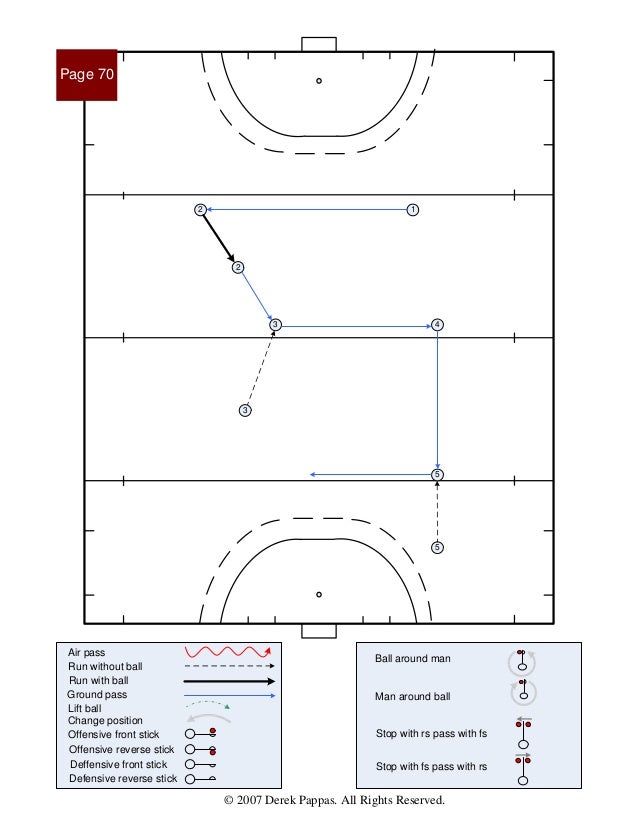 Page 70

2
1
2
3
4
3
5
5

Air pass
Run without ball
Run with ball
Ground pass
Lift ball
Change position
Offensive front stick
Offensive reverse stick
Deffensive front stick
Defensive reverse stick

Ball around man
Man around ball
Stop with rs pass with fs
Stop with fs pass with rs

© 2007 Derek Pappas. All Rights Reserved.