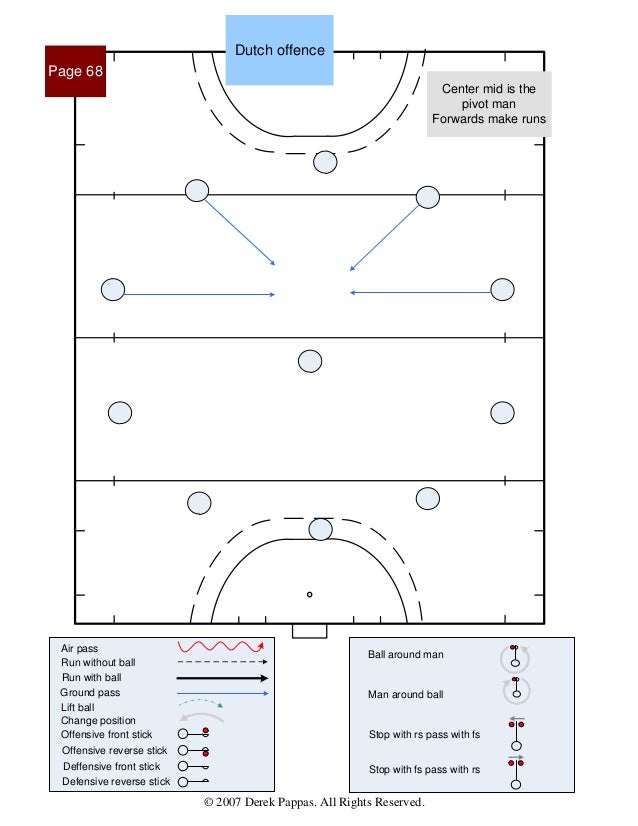 Page 68

Dutch offence

Center mid is the pivot man
Forwards make runs

Air pass
Run without ball
Run with ball
Ground pass
Lift ball
Change position
Offensive front stick
Offensive reverse stick
Deffensive front stick
Defensive reverse stick

Ball around man
Man around ball
Stop with rs pass with fs
Stop with fs pass with rs

© 2007 Derek Pappas. All Rights Reserved.