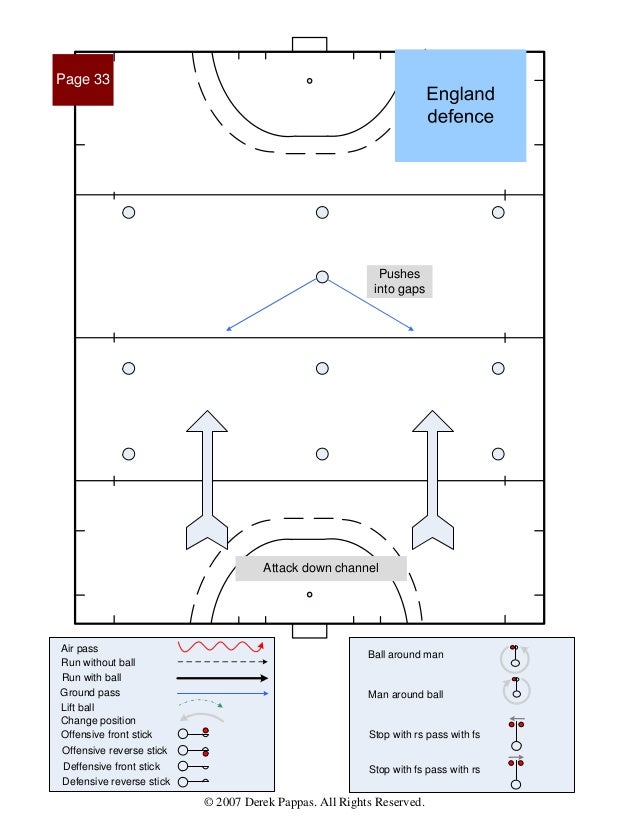 Page 33

England defence

Pushes into gaps

Attack down channel

Air pass
Run without ball
Run with ball
Ground pass
Lift ball
Change position
Offensive front stick
Offensive reverse stick
Deffensive front stick
Defensive reverse stick

Ball around man
Man around ball
Stop with rs pass with fs
Stop with fs pass with rs

© 2007 Derek Pappas. All Rights Reserved.