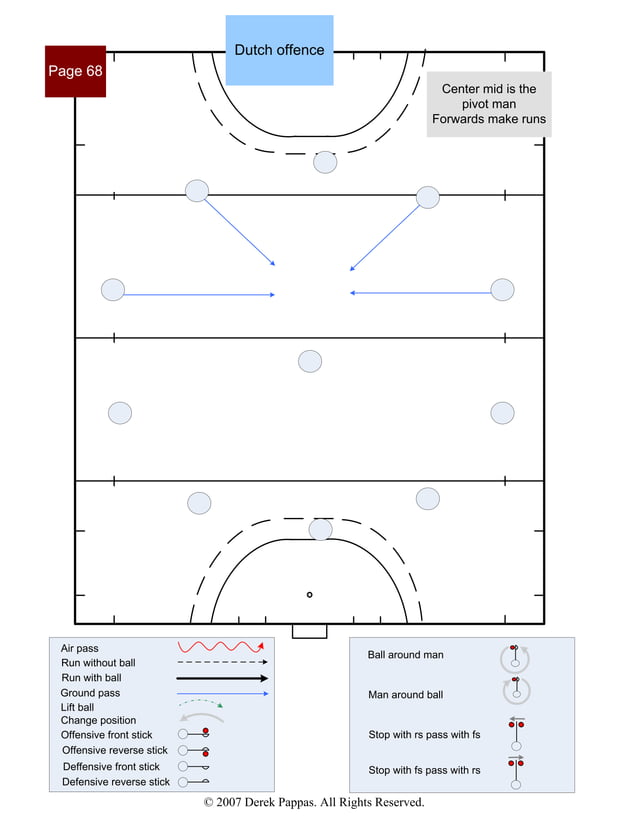 Page 68

Dutch offence

Center mid is the pivot man
Forwards make runs

Air pass
Run without ball
Run with ball
Ground pass
Lift ball
Change position
Offensive front stick
Offensive reverse stick
Deffensive front stick
Defensive reverse stick

Ball around man
Man around ball
Stop with rs pass with fs
Stop with fs pass with rs

© 2007 Derek Pappas. All Rights Reserved.