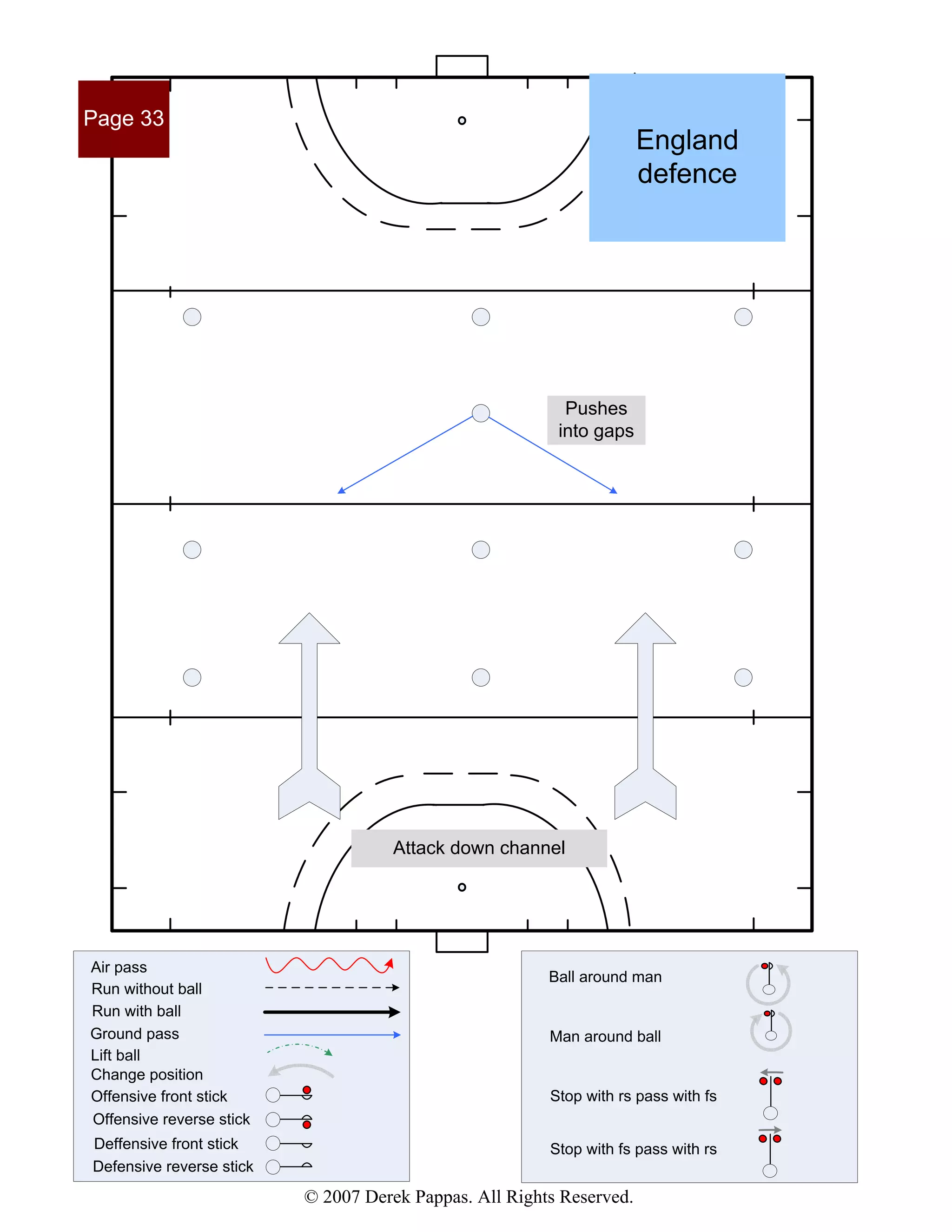 Page 33

England defence

Pushes into gaps

Attack down channel

Air pass
Run without ball
Run with ball
Ground pass
Lift ball
Change position
Offensive front stick
Offensive reverse stick
Deffensive front stick
Defensive reverse stick

Ball around man
Man around ball
Stop with rs pass with fs
Stop with fs pass with rs

© 2007 Derek Pappas. All Rights Reserved.