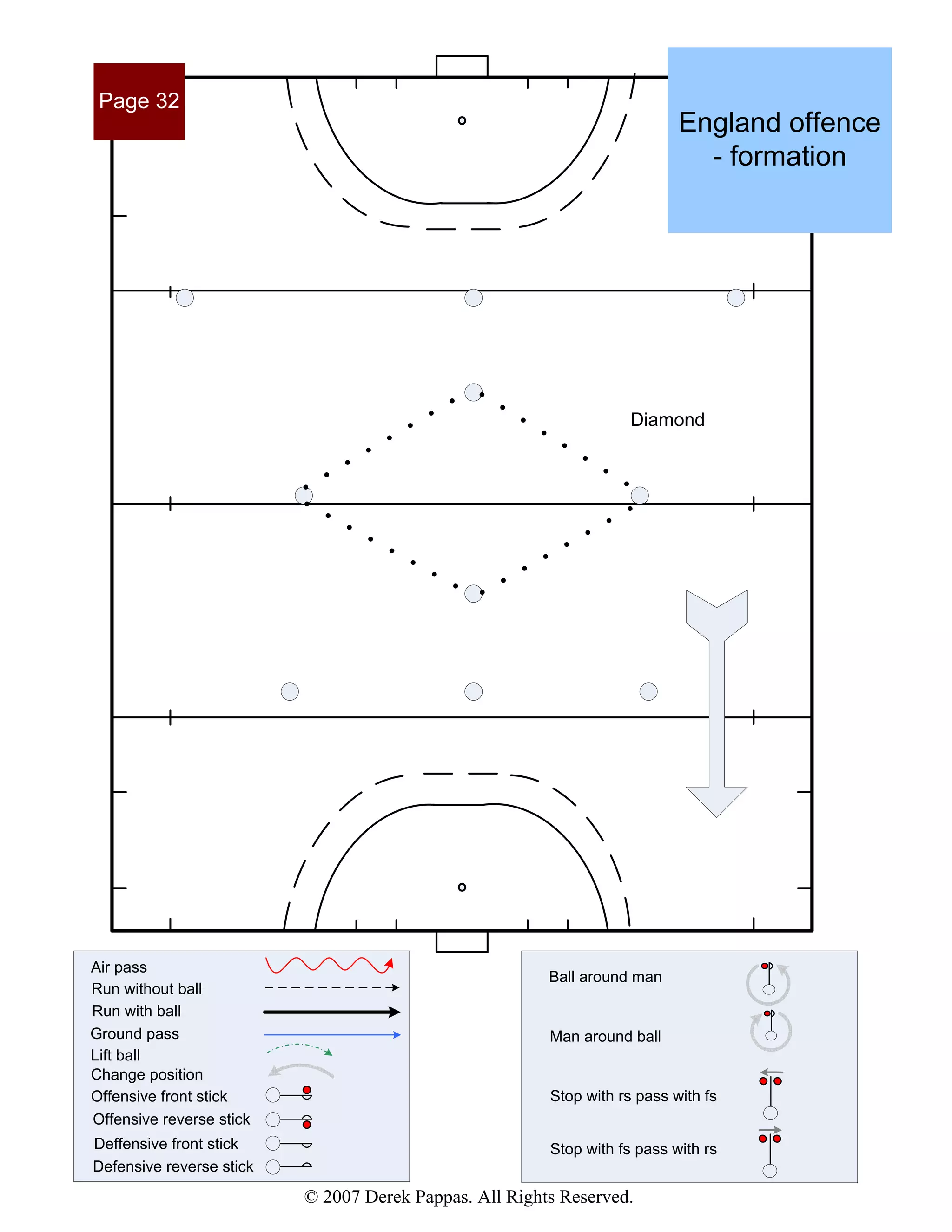 Page 32

England offence - formation

Diamond

Air pass
Run without ball
Run with ball
Ground pass
Lift ball
Change position
Offensive front stick
Offensive reverse stick
Deffensive front stick
Defensive reverse stick

Ball around man
Man around ball
Stop with rs pass with fs
Stop with fs pass with rs

© 2007 Derek Pappas. All Rights Reserved.