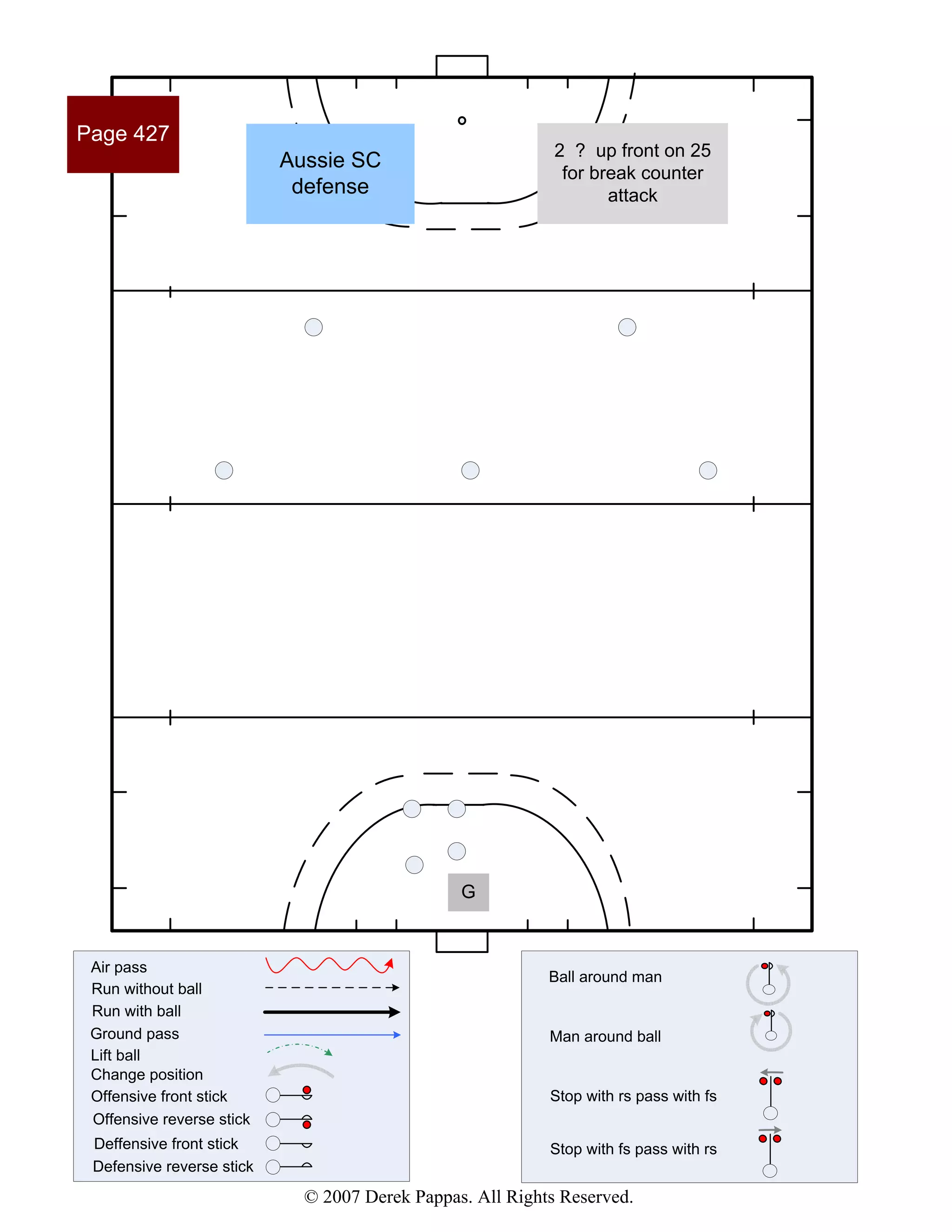 Page 427

Aussie SC defense

2 ? up front on 25 for break counter attack

G

Air pass
Run without ball
Run with ball
Ground pass
Lift ball
Change position
Offensive front stick
Offensive reverse stick
Deffensive front stick
Defensive reverse stick

Ball around man
Man around ball
Stop with rs pass with fs
Stop with fs pass with rs

© 2007 Derek Pappas. All Rights Reserved.