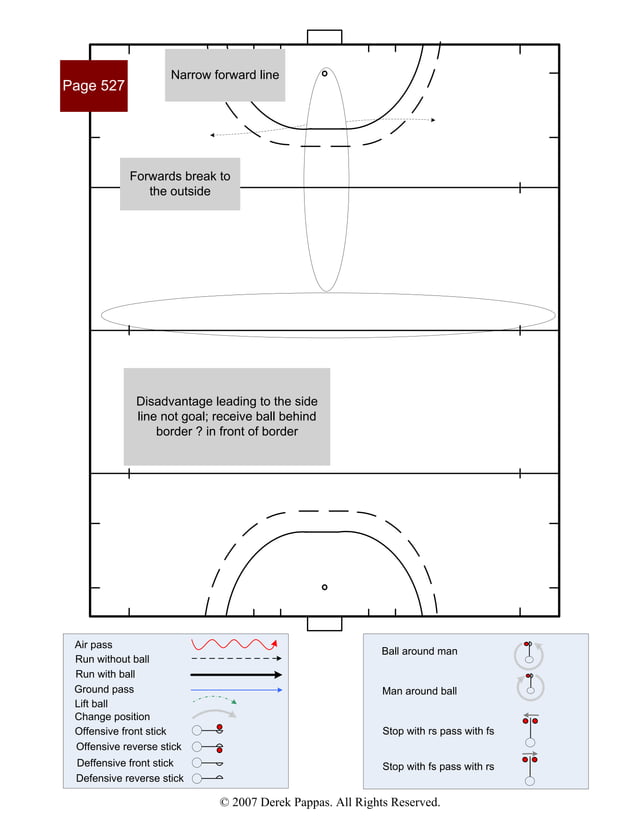 Page 527

Narrow forward line

Forwards break to the outside

Disadvantage leading to the side line not goal; receive ball behind border ? in front of border

Air pass
Run without ball
Run with ball
Ground pass
Lift ball
Change position
Offensive front stick
Offensive reverse stick
Deffensive front stick
Defensive reverse stick

Ball around man

Man around ball

Stop with rs pass with fs

Stop with fs pass with rs

© 2007 Derek Pappas. All Rights Reserved.