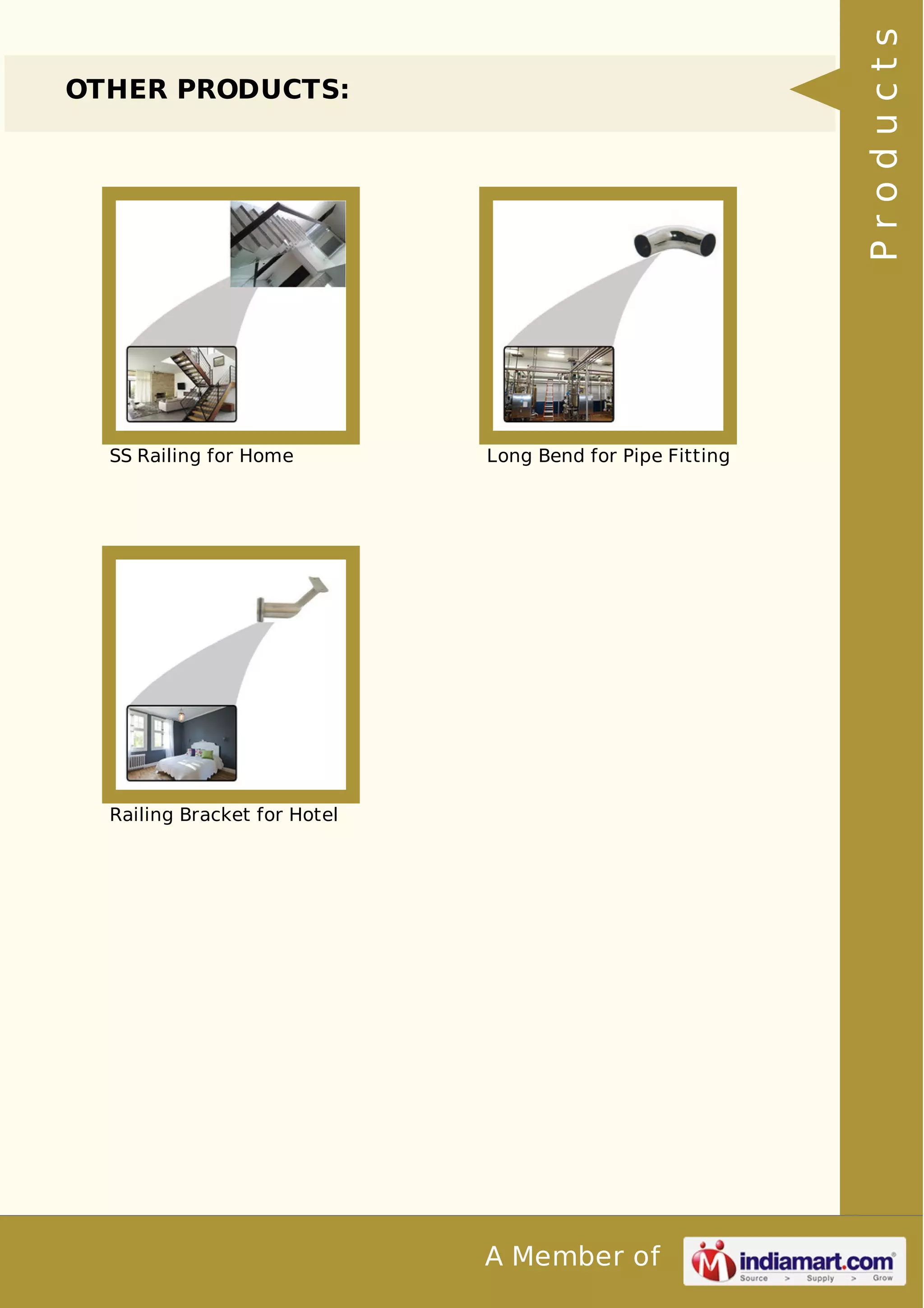 OTHER PRODUCTS:

Products

SS Railing for Home

Long Bend for Pipe Fitting

Railing Bracket for Hotel

A Member of

indiamart.com

Source > Supply > Grow