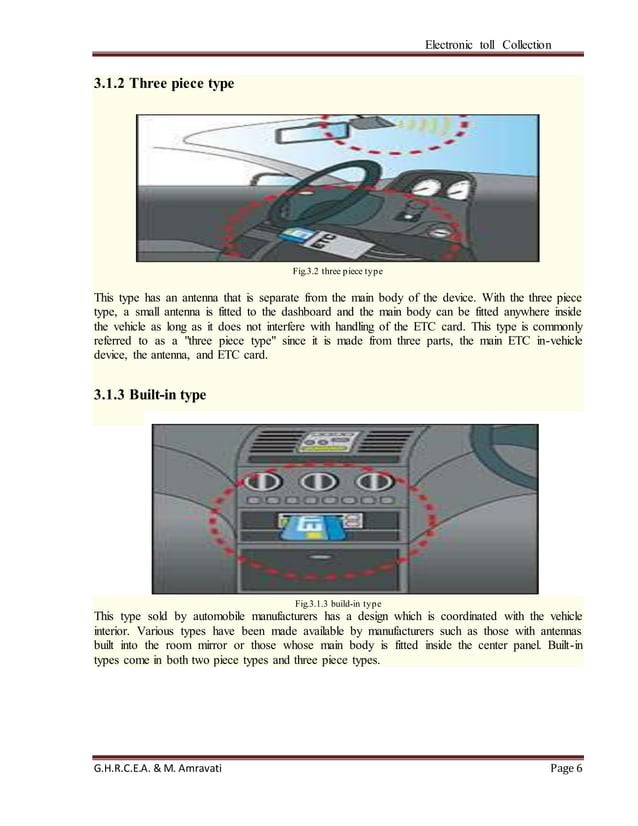 Electronic toll Collection

3.1.2 Three piece type

ETC

Fig.3.2 three piece type

This type has an antenna that is separate from the main body of the device. With the three piece type, a small antenna is fitted to the dashboard and the main body can be fitted anywhere inside the vehicle as long as it does not interfere with handling of the ETC card. This type is commonly referred to as a "three piece type" since it is made from three parts, the main ETC in-vehicle device, the antenna, and ETC card.

3.1.3 Built-in type

Fig.3.1.3 build-in type

This type sold by automobile manufacturers has a design which is coordinated with the vehicle interior. Various types have been made available by manufacturers such as those with antennas built into the room mirror or those whose main body is fitted inside the center panel. Built-in types come in both two piece types and three piece types.

G.H.R.C.E.A. & M. Amravati

Page 6