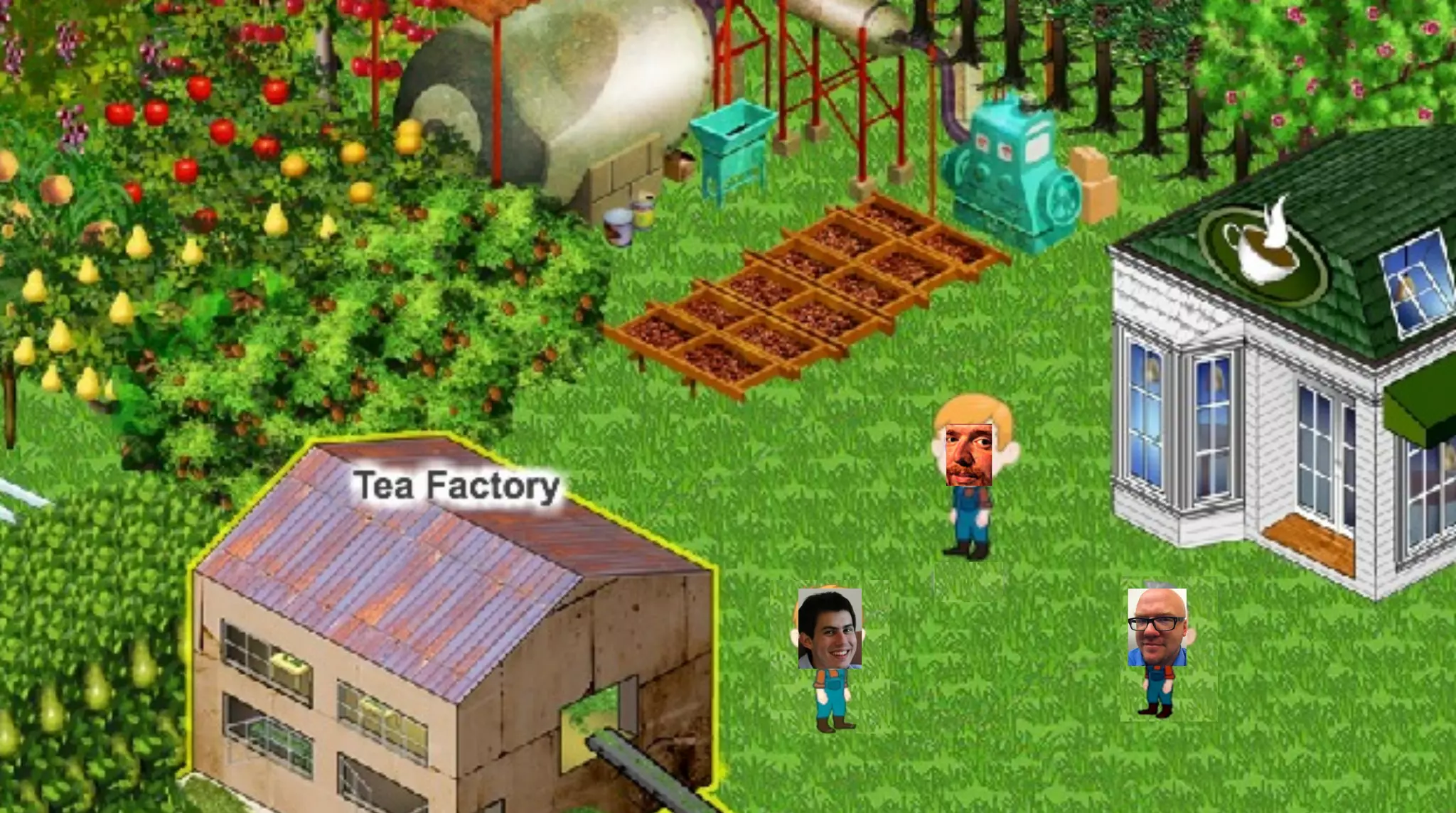 Tea Factory