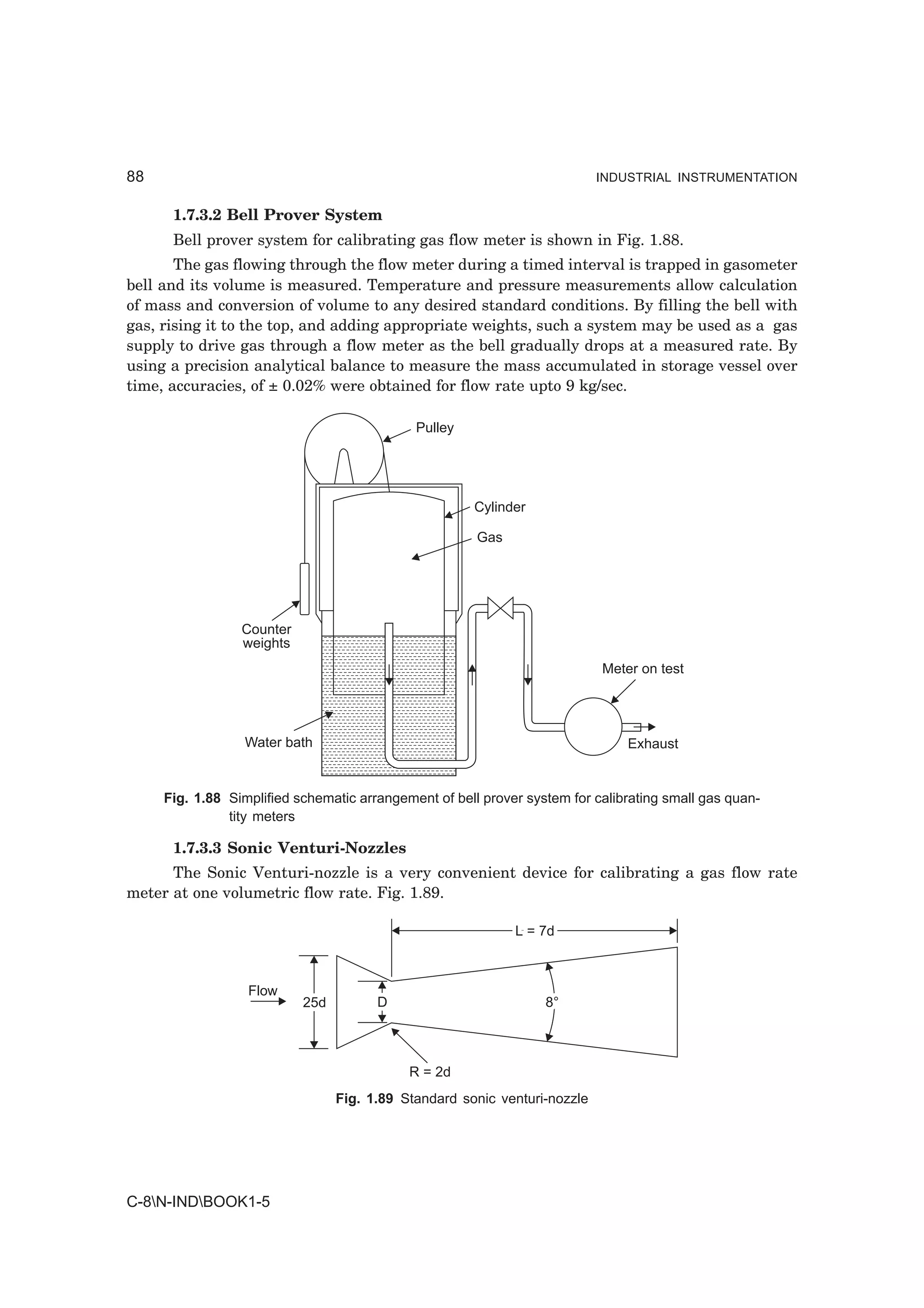 88 INDUSTRIAL INSTRUMENTATION

1.7.3.2 Bell Prover System

Bell prover system for calibrating gas flow meter is shown in Fig. 1.88.

The gas flowing through the flow meter during a timed interval is trapped in gasometer bell and its volume is measured. Temperature and pressure measurements allow calculation of mass and conversion of volume to any desired standard conditions. By filling the bell with gas, rising it to the top, and adding appropriate weights, such a system may be used as a gas supply to drive gas through a flow meter as the bell gradually drops at a measured rate. By using a precision analytical balance to measure the mass accumulated in storage vessel over time, accuracies, of ± 0.02% were obtained for flow rate upto 9 kg/sec.

Pulley
Cylinder
Gas
Counter weights
Meter on test
Water bath
Exhaust

Fig. 1.88 Simplified schematic arrangement of bell prover system for calibrating small gas quantity meters

1.7.3.3 Sonic Venturi-Nozzles

The Sonic Venturi-nozzle is a very convenient device for calibrating a gas flow rate meter at one volumetric flow rate. Fig. 1.89.

L = 7d
Flow
25d
D
8°
R = 2d

Fig. 1.89 Standard sonic venturi-nozzle

C-8\N-IND\BOOK1-5