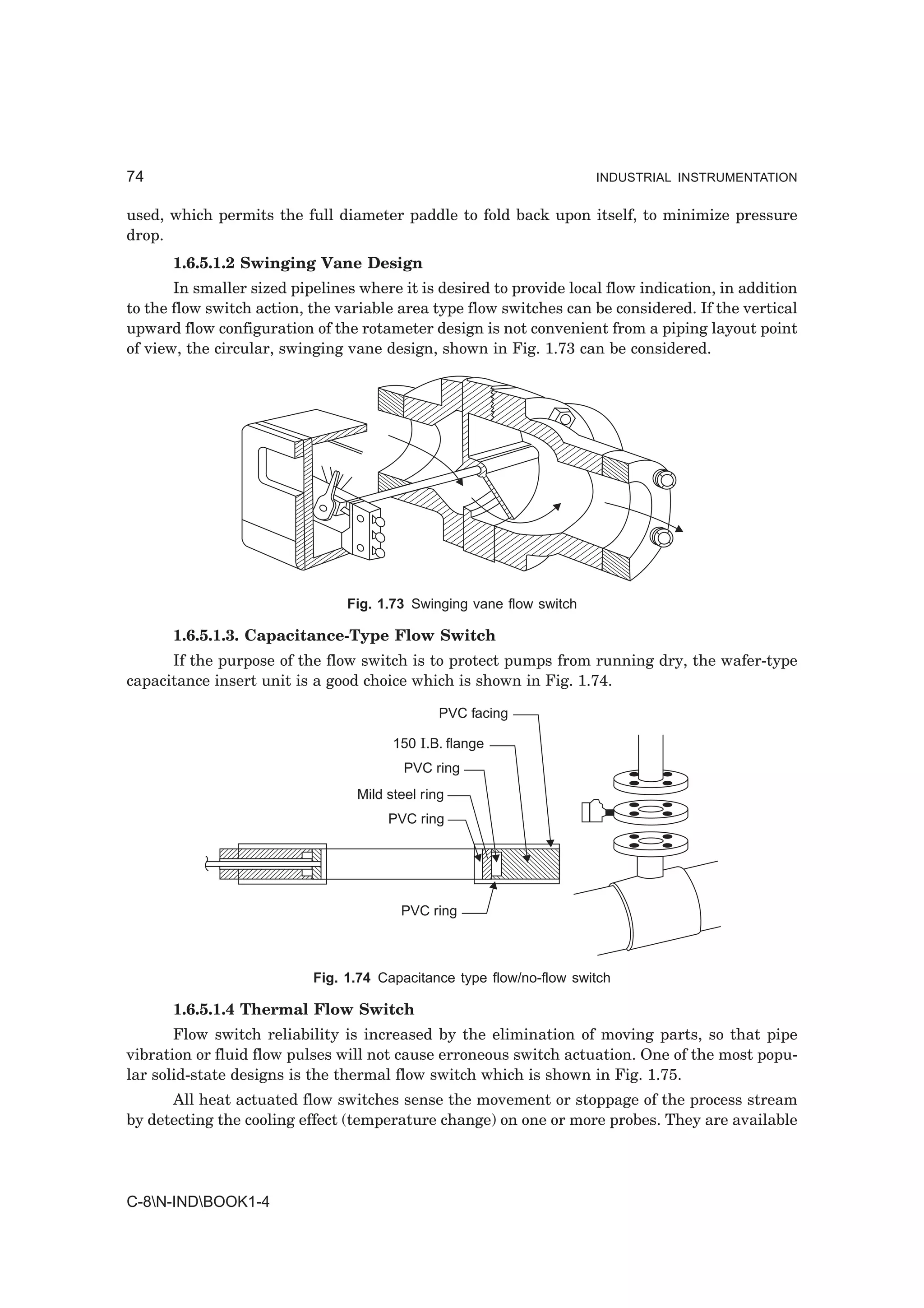 74 INDUSTRIAL INSTRUMENTATION

used, which permits the full diameter paddle to fold back upon itself, to minimize pressure drop.

1.6.5.1.2 Swinging Vane Design

In smaller sized pipelines where it is desired to provide local flow indication, in addition to the flow switch action, the variable area type flow switches can be considered. If the vertical upward flow configuration of the rotameter design is not convenient from a piping layout point of view, the circular, swinging vane design, shown in Fig. 1.73 can be considered.

Fig. 1.73 Swinging vane flow switch

1.6.5.1.3. Capacitance-Type Flow Switch

If the purpose of the flow switch is to protect pumps from running dry, the wafer-type capacitance insert unit is a good choice which is shown in Fig. 1.74.

PVC facing
150 I.B. flange
PVC ring
Mild steel ring
PVC ring
PVC ring

Fig. 1.74 Capacitance type flow/no-flow switch

1.6.5.1.4 Thermal Flow Switch

Flow switch reliability is increased by the elimination of moving parts, so that pipe vibration or fluid flow pulses will not cause erroneous switch actuation. One of the most popular solid-state designs is the thermal flow switch which is shown in Fig. 1.75.

All heat actuated flow switches sense the movement or stoppage of the process stream by detecting the cooling effect (temperature change) on one or more probes. They are available

C-8\N-IND\BOOK1-4