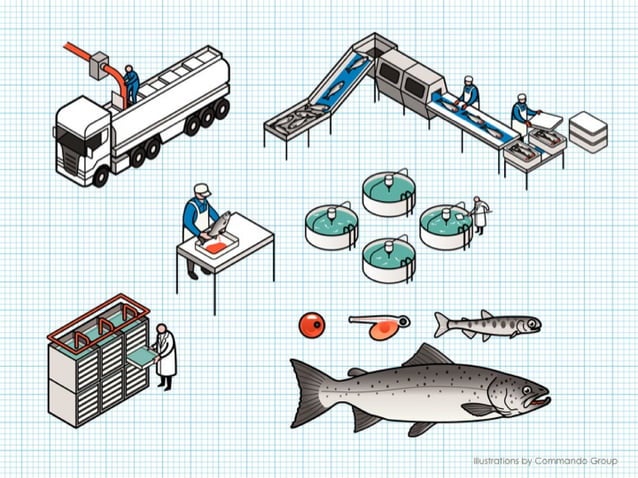 Illustrations by Commando Group