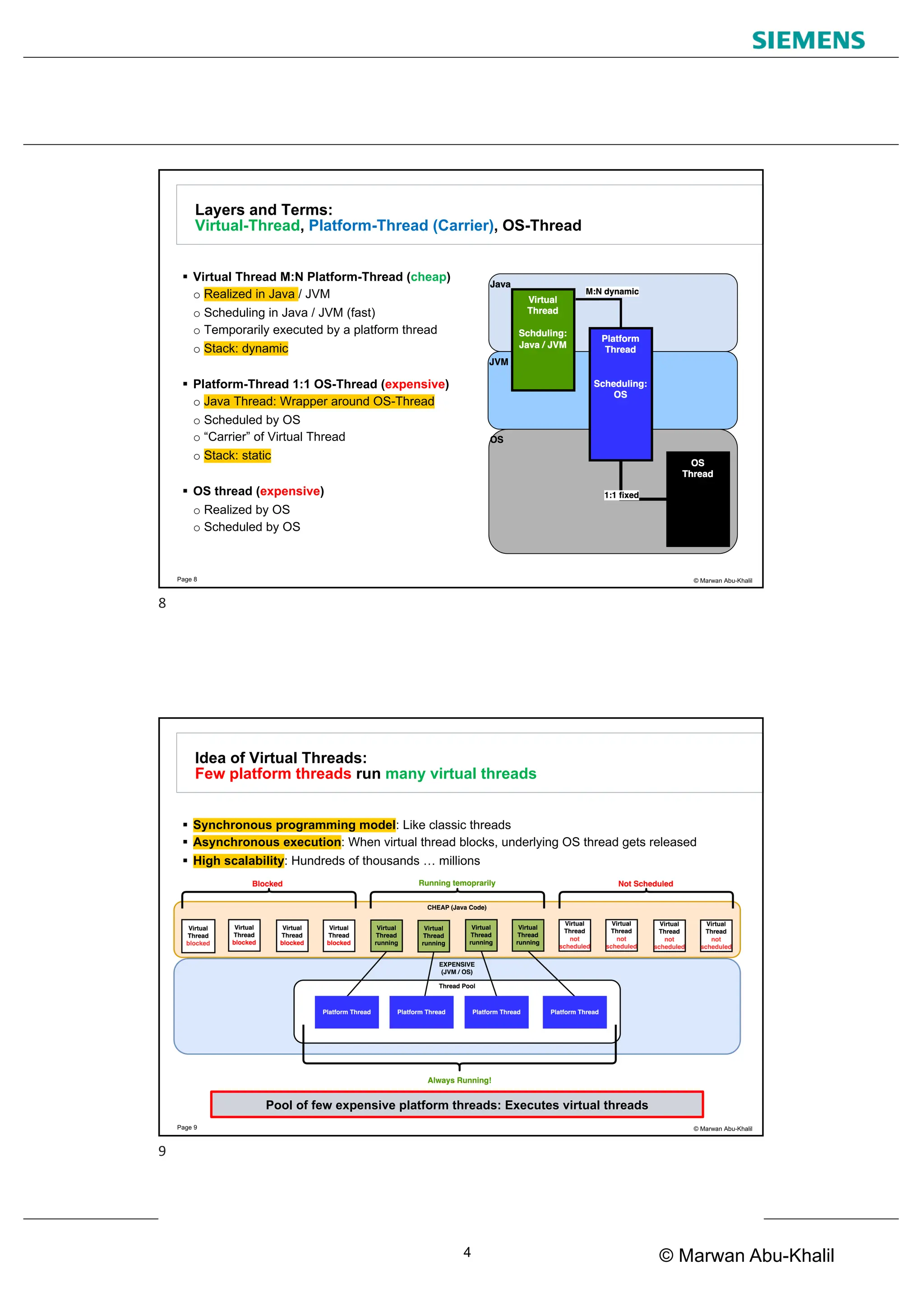 SIEMENS

Layers and Terms:
Virtual-Thread, Platform-Thread (Carrier), OS-Thread

▪ Virtual Thread M:N Platform-Thread (cheap)
○ Realized in Java / JVM
○ Scheduling in Java / JVM (fast)
○ Temporarily executed by a platform thread
○ Stack: dynamic

▪ Platform-Thread 1:1 OS-Thread (expensive)
○ Java Thread: Wrapper around OS-Thread
○ Scheduled by OS
○ “Carrier” of Virtual Thread
○ Stack: static

▪ OS thread (expensive)
○ Realized by OS
○ Scheduled by OS

Java
Virtual Thread
Schduling: Java / JVM
M:N dynamic
Platform Thread
Scheduling: OS
JVM
OS
OS Thread
1:1 fixed

Page 8
© Marwan Abu-Khalil

8

Idea of Virtual Threads:
Few platform threads run many virtual threads

▪ Synchronous programming model: Like classic threads
▪ Asynchronous execution: When virtual thread blocks, underlying OS thread gets released
▪ High scalability: Hundreds of thousands … millions

Blocked
Running temoprarily
Not Scheduled
CHEAP (Java Code)
Virtual Thread blocked
Virtual Thread blocked
Virtual Thread blocked
Virtual Thread blocked
Virtual Thread running
Virtual Thread running
Virtual Thread running
Virtual Thread running
Virtual Thread not scheduled
Virtual Thread not scheduled
Virtual Thread not scheduled
Virtual Thread not scheduled
EXPENSIVE (JVM / OS)
Thread Pool
Platform Thread
Platform Thread
Platform Thread
Platform Thread
Always Running!
Pool of few expensive platform threads: Executes virtual threads

Page 9
© Marwan Abu-Khalil

9

4
© Marwan Abu-Khalil