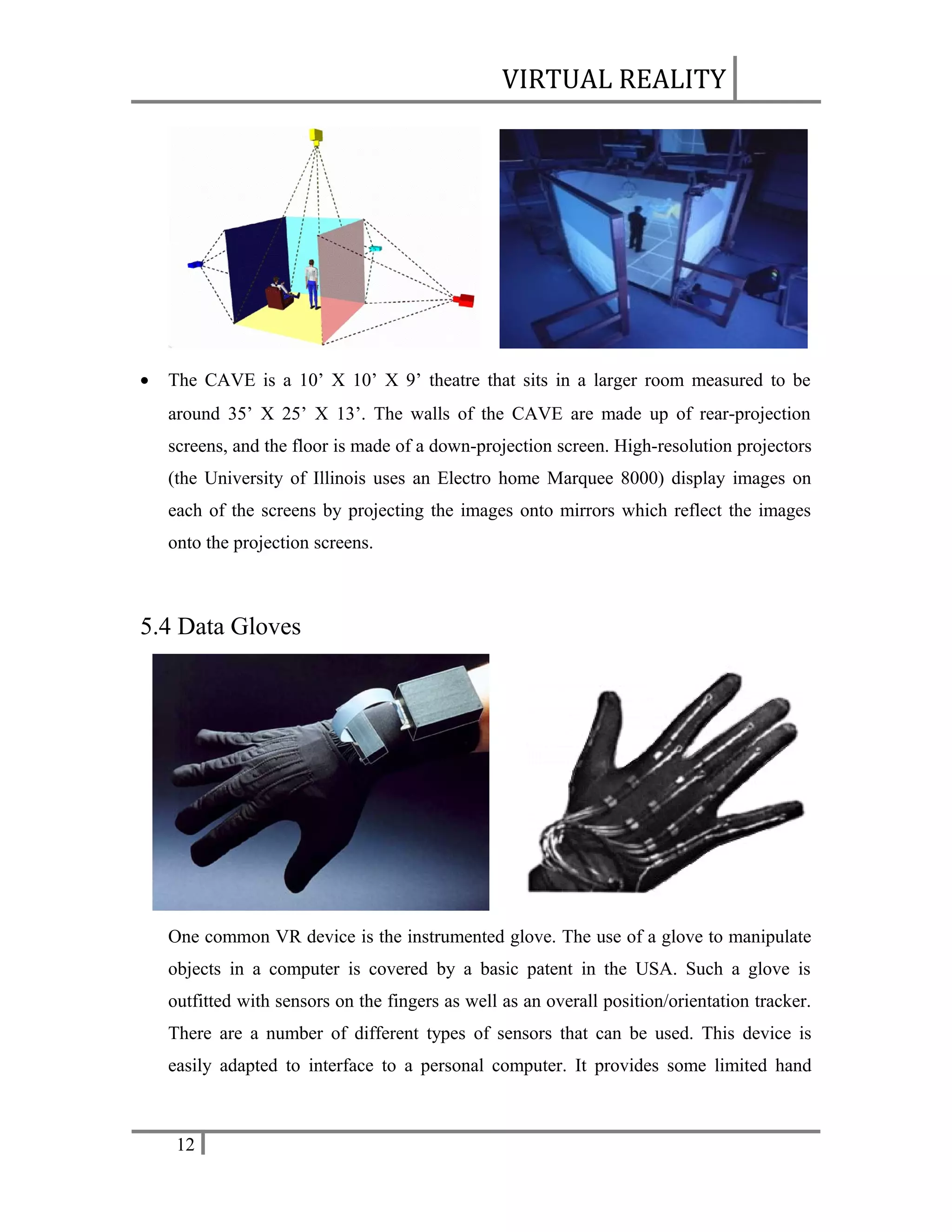 VIRTUAL REALITY

• The CAVE is a 10’ X 10’ X 9’ theatre that sits in a larger room measured to be around 35’ X 25’ X 13’. The walls of the CAVE are made up of rear-projection screens, and the floor is made of a down-projection screen. High-resolution projectors (the University of Illinois uses an Electro home Marquee 8000) display images on each of the screens by projecting the images onto mirrors which reflect the images onto the projection screens.

5.4 Data Gloves

One common VR device is the instrumented glove. The use of a glove to manipulate objects in a computer is covered by a basic patent in the USA. Such a glove is outfitted with sensors on the fingers as well as an overall position/orientation tracker. There are a number of different types of sensors that can be used. This device is easily adapted to interface to a personal computer. It provides some limited hand

12