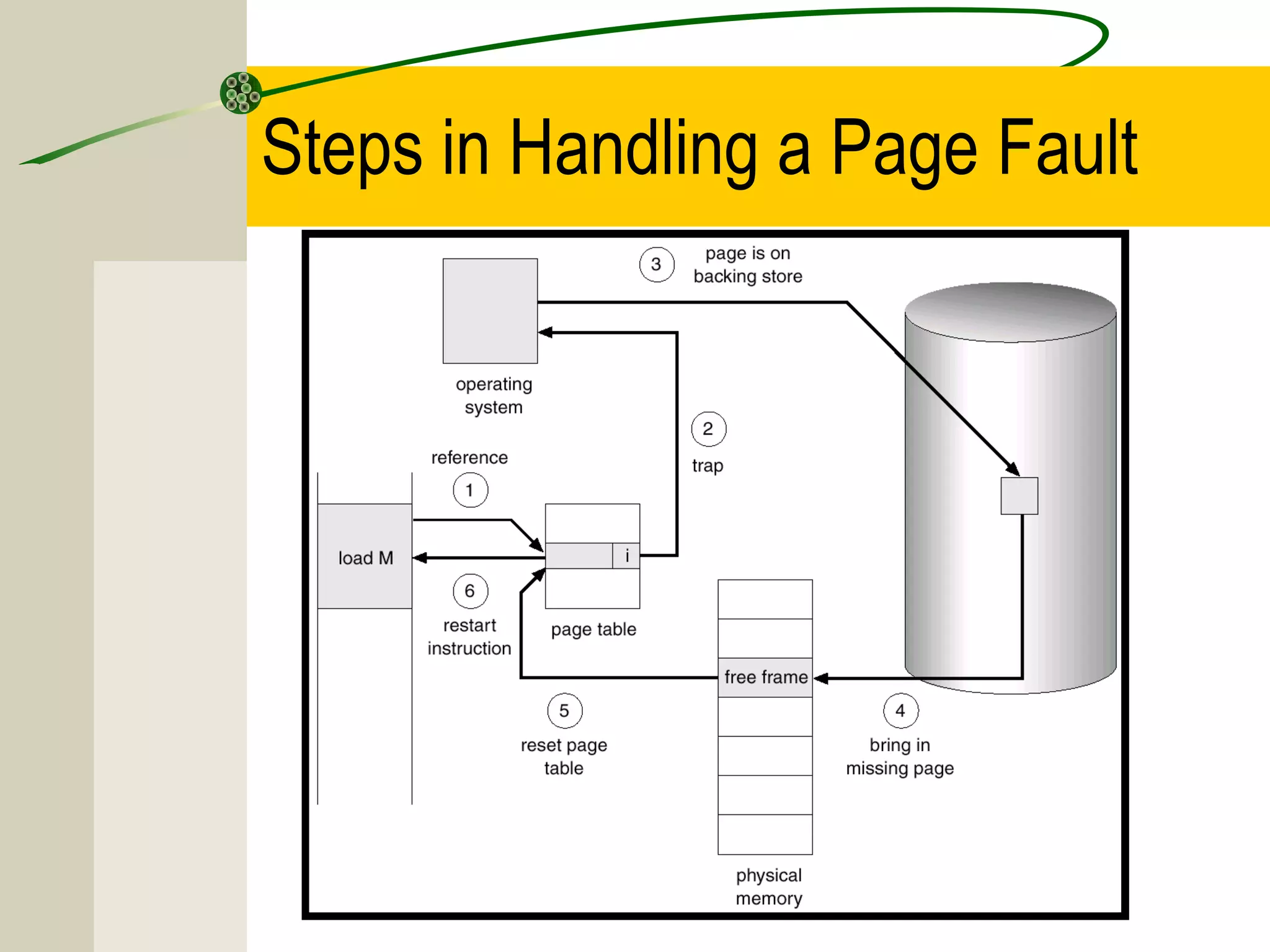 Steps in Handling a Page Fault

3
page is on backing store

operating system

2
trap

reference
1

load M

i

6
restart instruction

page table

free frame

5
reset page table

4
bring in missing page

physical memory