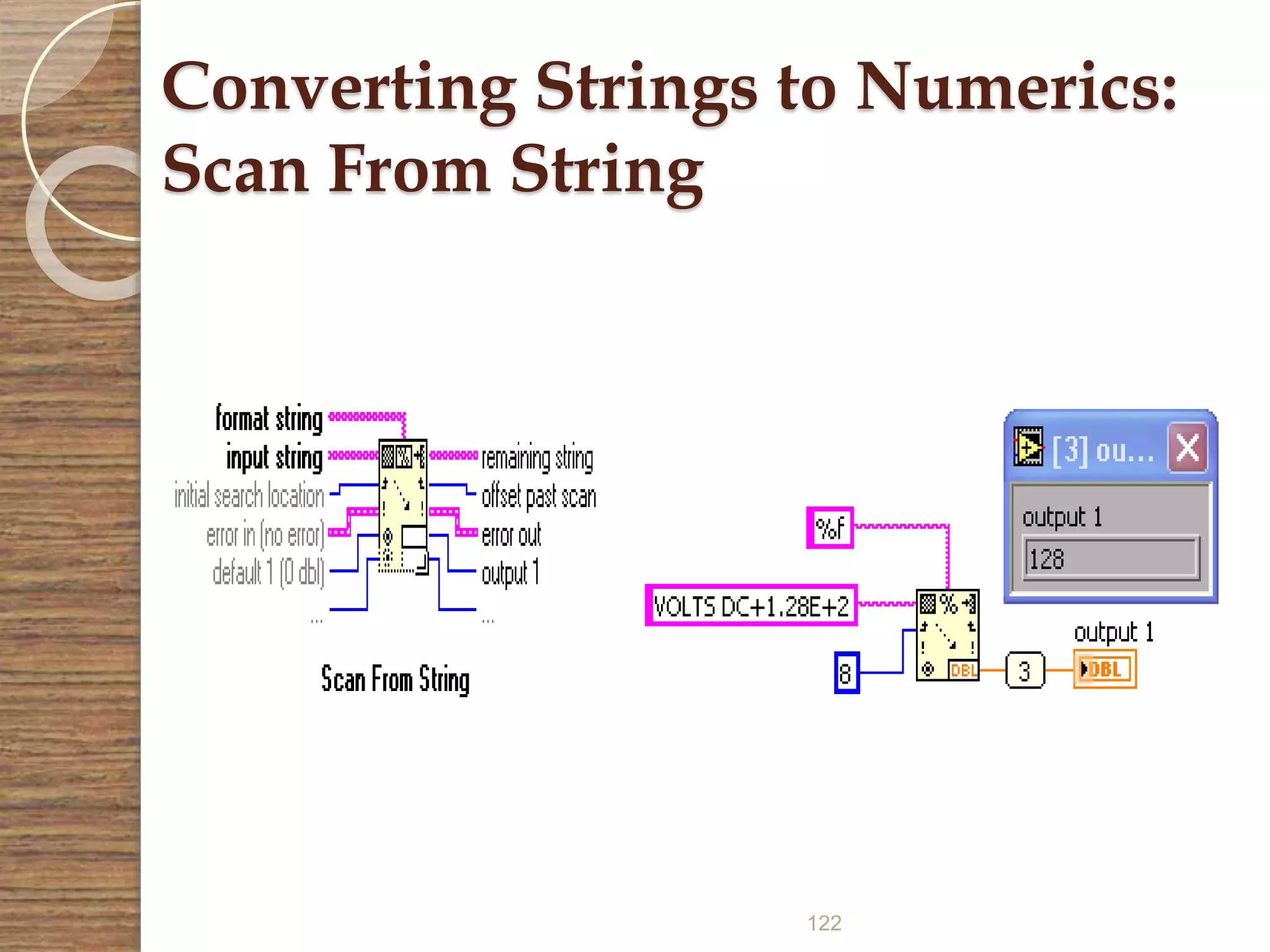 Converting Strings to Numerics: Scan From String

format string
input string
initial search location
error in (no error)
default 1 (0 dbl)
...
remaining string
offset past scan
error out
output 1
...

Scan From String

%f
VOLTS DC+1.28E+2
8
DBL
3
output 1
DBL

[3] ou...
output 1
128

122