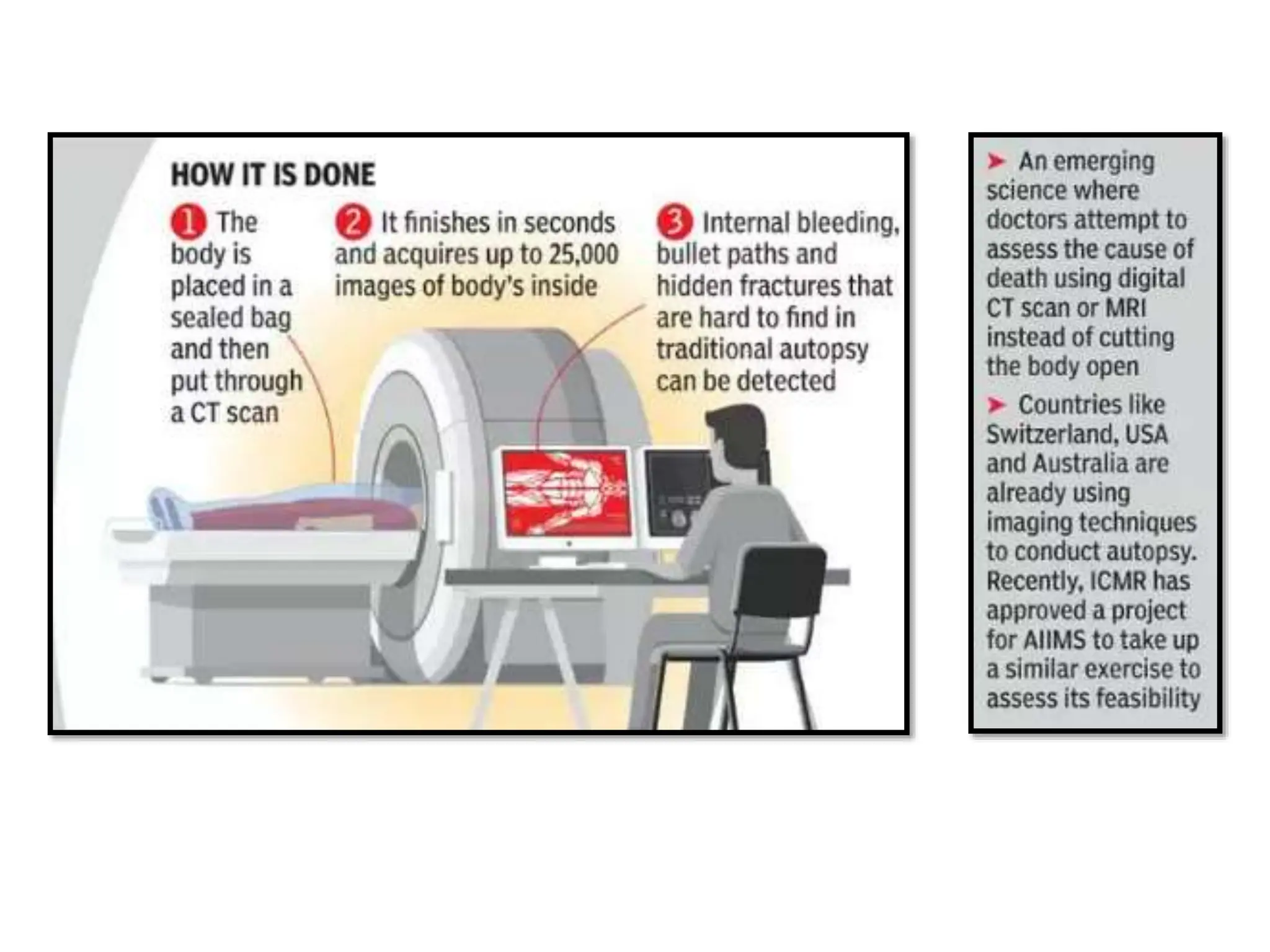 HOW IT IS DONE

1 The body is placed in a sealed bag and then put through a CT scan

2 It finishes in seconds and acquires up to 25,000 images of body's inside

3 Internal bleeding, bullet paths and hidden fractures that are hard to find in traditional autopsy can be detected

➤ An emerging science where doctors attempt to assess the cause of death using digital CT scan or MRI instead of cutting the body open

➤ Countries like Switzerland, USA and Australia are already using imaging techniques to conduct autopsy. Recently, ICMR has approved a project for AIIMS to take up a similar exercise to assess its feasibility