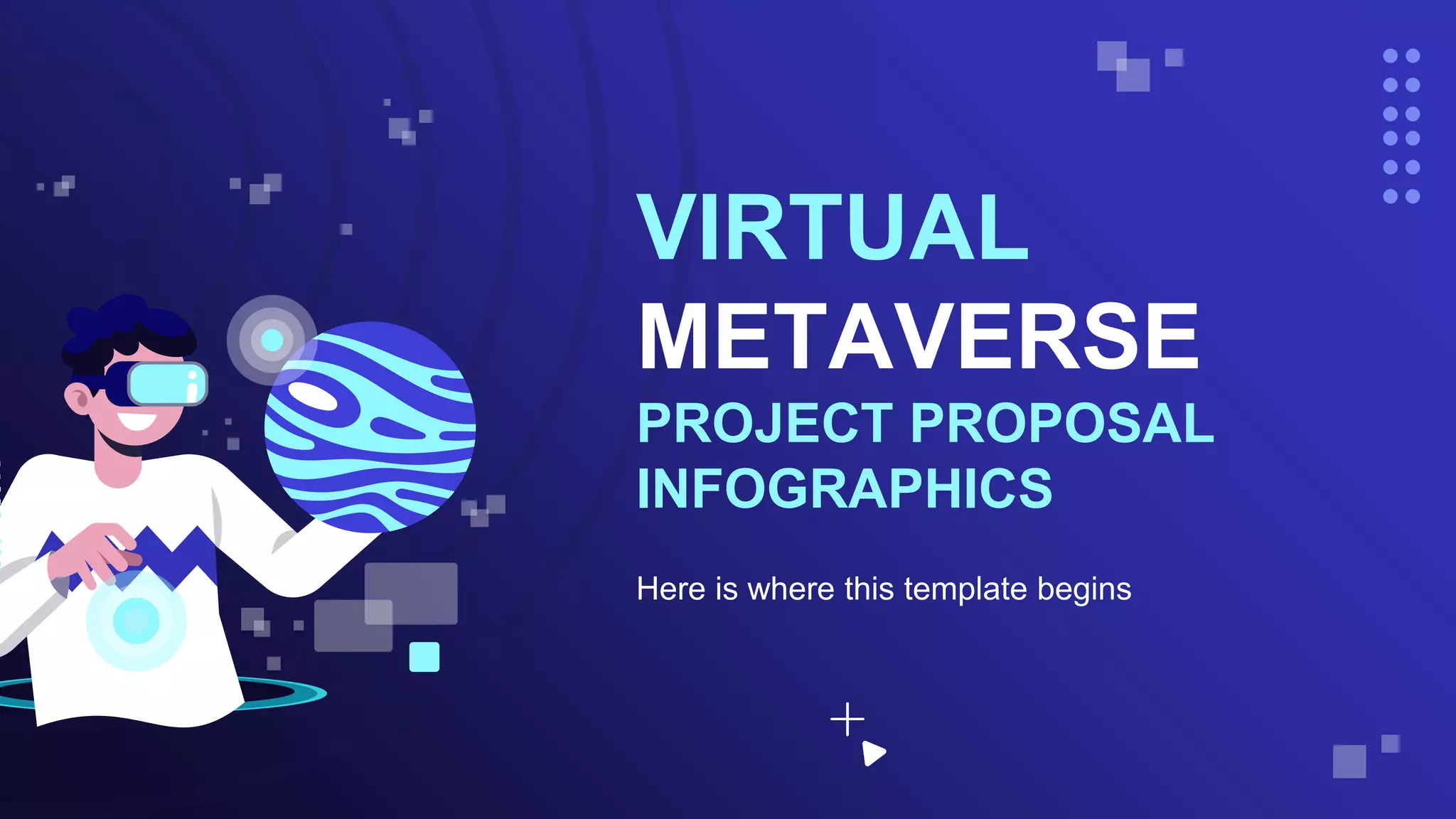 VIRTUAL METAVERSE PROJECT PROPOSAL INFOGRAPHICS

Here is where this template begins