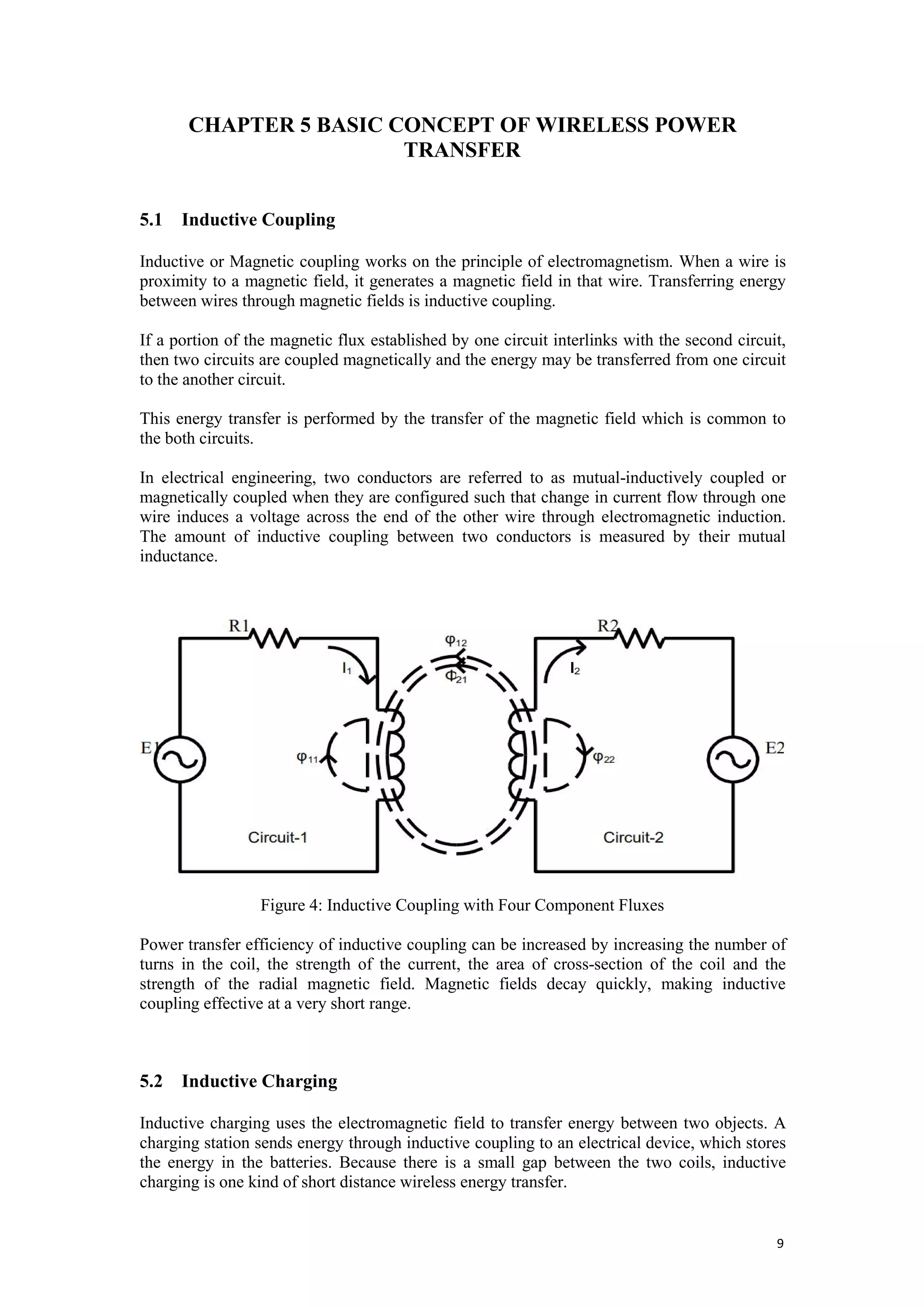 CHAPTER 5 BASIC CONCEPT OF WIRELESS POWER TRANSFER

5.1 Inductive Coupling

Inductive or Magnetic coupling works on the principle of electromagnetism. When a wire is proximity to a magnetic field, it generates a magnetic field in that wire. Transferring energy between wires through magnetic fields is inductive coupling.

If a portion of the magnetic flux established by one circuit interlinks with the second circuit, then two circuits are coupled magnetically and the energy may be transferred from one circuit to the another circuit.

This energy transfer is performed by the transfer of the magnetic field which is common to the both circuits.

In electrical engineering, two conductors are referred to as mutual-inductively coupled or magnetically coupled when they are configured such that change in current flow through one wire induces a voltage across the end of the other wire through electromagnetic induction. The amount of inductive coupling between two conductors is measured by their mutual inductance.

R1
$I_1$
$\varphi_{12}$
$\Phi_{21}$
R2
$I_2$
E1
$\varphi_{11}$
$\varphi_{22}$
E2
Circuit-1
Circuit-2

Figure 4: Inductive Coupling with Four Component Fluxes

Power transfer efficiency of inductive coupling can be increased by increasing the number of turns in the coil, the strength of the current, the area of cross-section of the coil and the strength of the radial magnetic field. Magnetic fields decay quickly, making inductive coupling effective at a very short range.

5.2 Inductive Charging

Inductive charging uses the electromagnetic field to transfer energy between two objects. A charging station sends energy through inductive coupling to an electrical device, which stores the energy in the batteries. Because there is a small gap between the two coils, inductive charging is one kind of short distance wireless energy transfer.

9