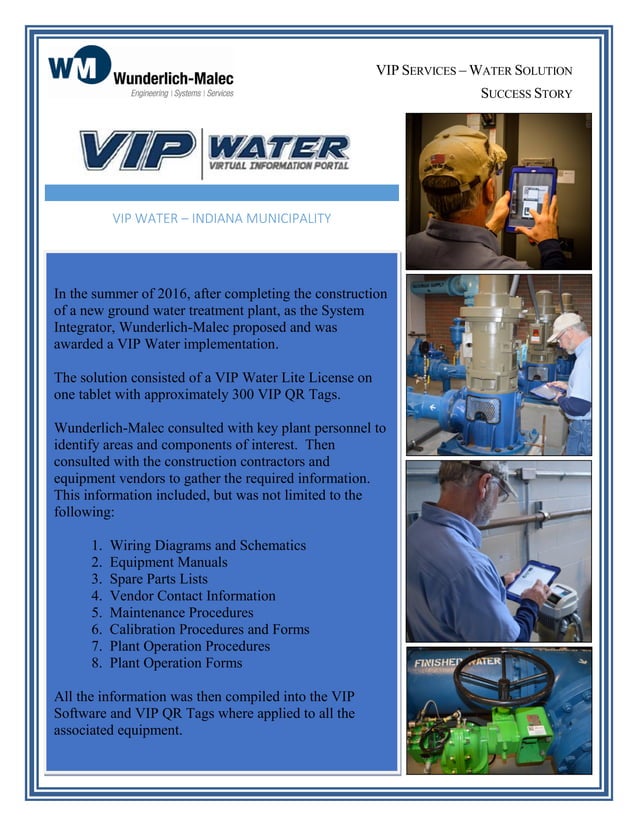 WM Wunderlich-Malec
Engineering | Systems | Services

VIP SERVICES – WATER SOLUTION
SUCCESS STORY

VIP WATER
VIRTUAL INFORMATION PORTAL

VIP WATER – INDIANA MUNICIPALITY

In the summer of 2016, after completing the construction of a new ground water treatment plant, as the System Integrator, Wunderlich-Malec proposed and was awarded a VIP Water implementation.

The solution consisted of a VIP Water Lite License on one tablet with approximately 300 VIP QR Tags.

Wunderlich-Malec consulted with key plant personnel to identify areas and components of interest. Then consulted with the construction contractors and equipment vendors to gather the required information. This information included, but was not limited to the following:

1. Wiring Diagrams and Schematics
2. Equipment Manuals
3. Spare Parts Lists
4. Vendor Contact Information
5. Maintenance Procedures
6. Calibration Procedures and Forms
7. Plant Operation Procedures
8. Plant Operation Forms

All the information was then compiled into the VIP Software and VIP QR Tags where applied to all the associated equipment.

FINISHED WATER