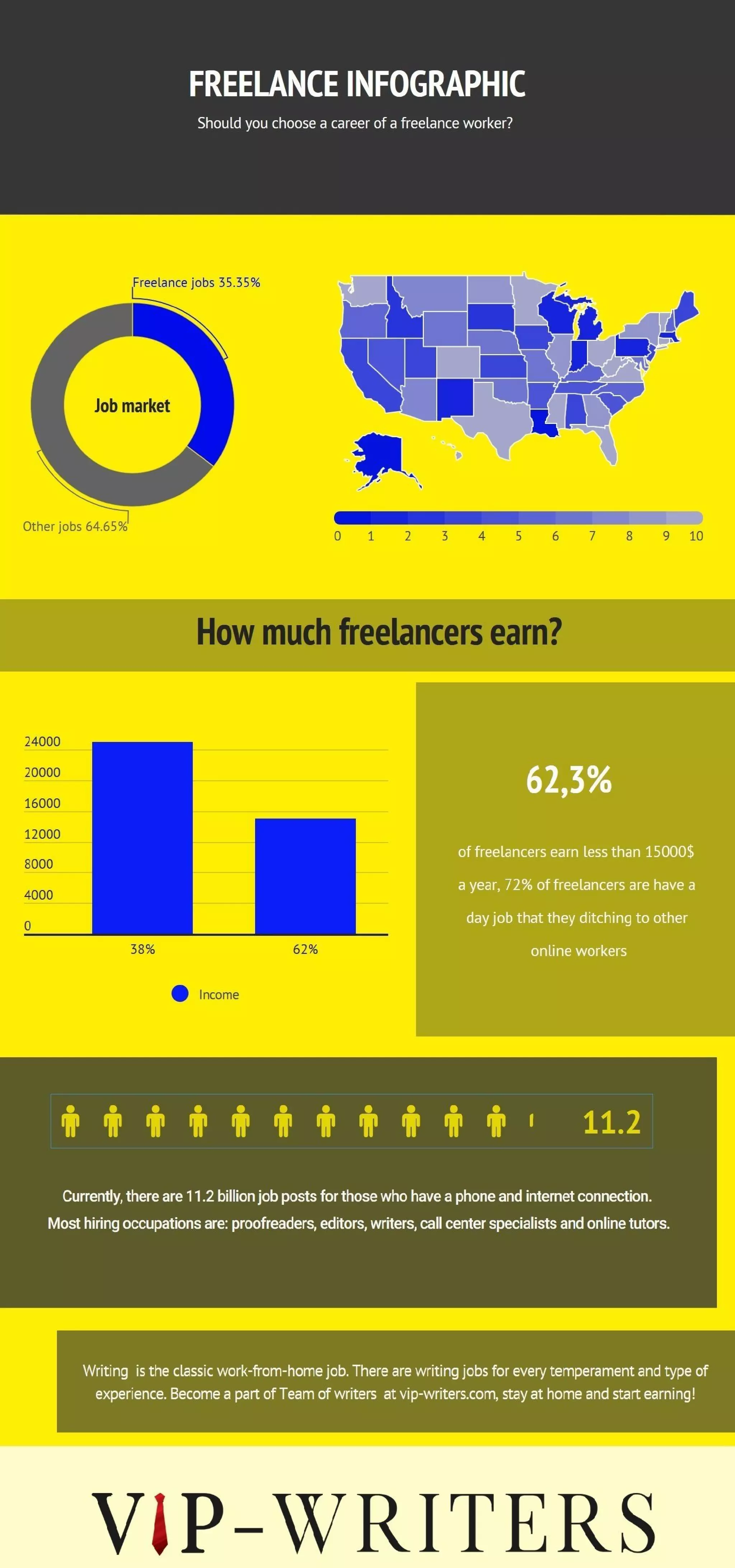 FREELANCE INFOGRAPHIC

Should you choose a career of a freelance worker?

Freelance jobs 35.35%

Job market

Other jobs 64.65%

0 1 2 3 4 5 6 7 8 9 10

How much freelancers earn?

24000
20000
16000
12000
8000
4000
0

38%
62%

Income

62,3%

of freelancers earn less than 15000$ a year, 72% of freelancers are have a day job that they ditching to other online workers

11.2

Currently, there are 11.2 billion job posts for those who have a phone and internet connection. Most hiring occupations are: proofreaders, editors, writers, call center specialists and online tutors.

Writing is the classic work-from-home job. There are writing jobs for every temperament and type of experience. Become a part of Team of writers at vip-writers.com, stay at home and start earning!

VIP-WRITERS